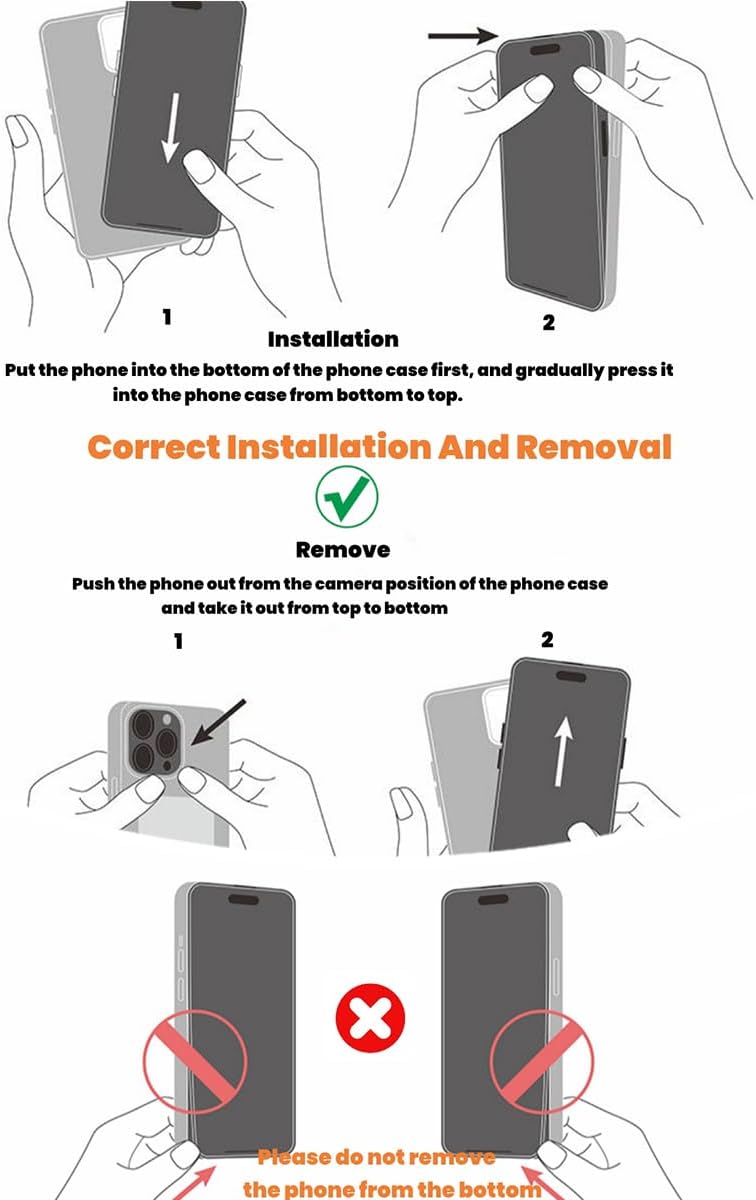 1

2

Installation

Put the phone into the bottom of the phone case first, and gradually press it into the phone case from bottom to top.

Correct Installation And Removal

Remove

Push the phone out from the camera position of the phone case and take it out from top to bottom

1

2

Please do not remove the phone from the bottom