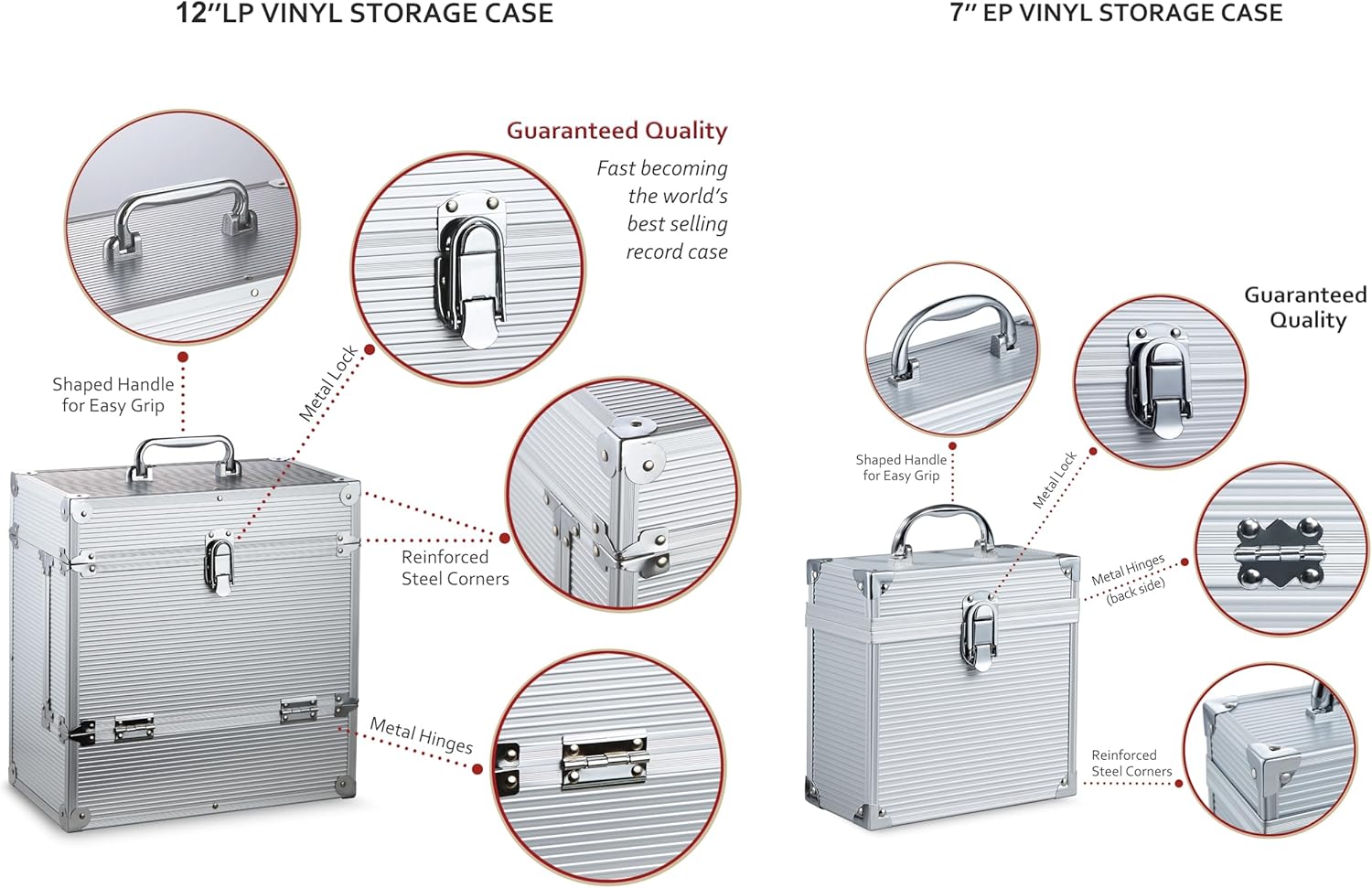 12″LP VINYL STORAGE CASE

Guaranteed Quality

Fast becoming the world's best selling record case

Shaped Handle for Easy Grip

Metal Lock

Reinforced Steel Corners

Metal Hinges

7″ EP VINYL STORAGE CASE

Guaranteed Quality

Shaped Handle for Easy Grip

Metal Lock

Metal Hinges (back side)

Reinforced Steel Corners