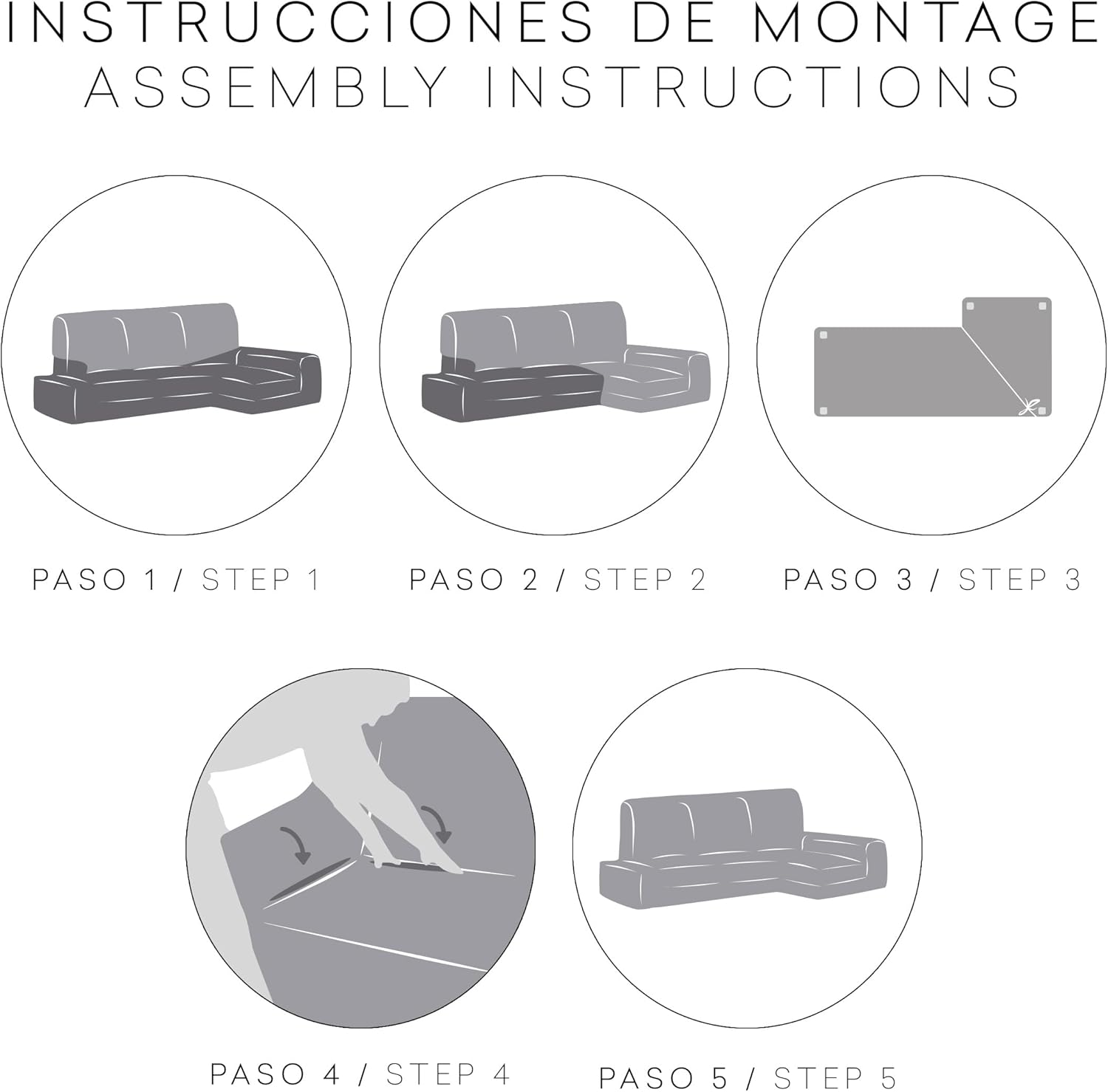 INSTRUCCIONES DE MONTAGE
ASSEMBLY INSTRUCTIONS

PASO 1 / STEP 1

PASO 2 / STEP 2

PASO 3 / STEP 3

PASO 4 / STEP 4

PASO 5 / STEP 5