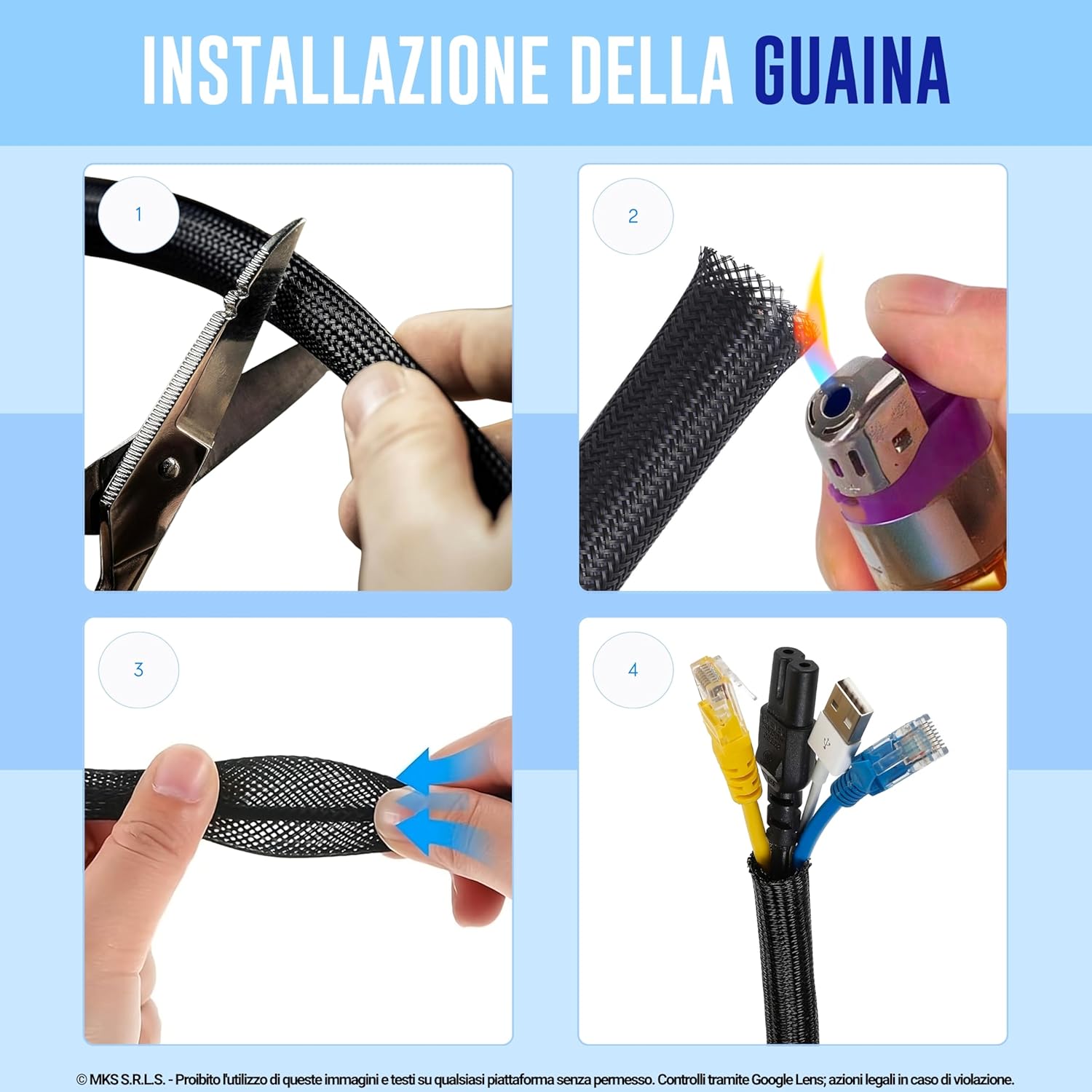 INSTALLAZIONE DELLA GUAINA

1

2

3

4

© MKS S.R.L.S. - Proibito l'utilizzo di queste immagini e testi su qualsiasi piattaforma senza permesso. Controlli tramite Google Lens; azioni legali in caso di violazione.