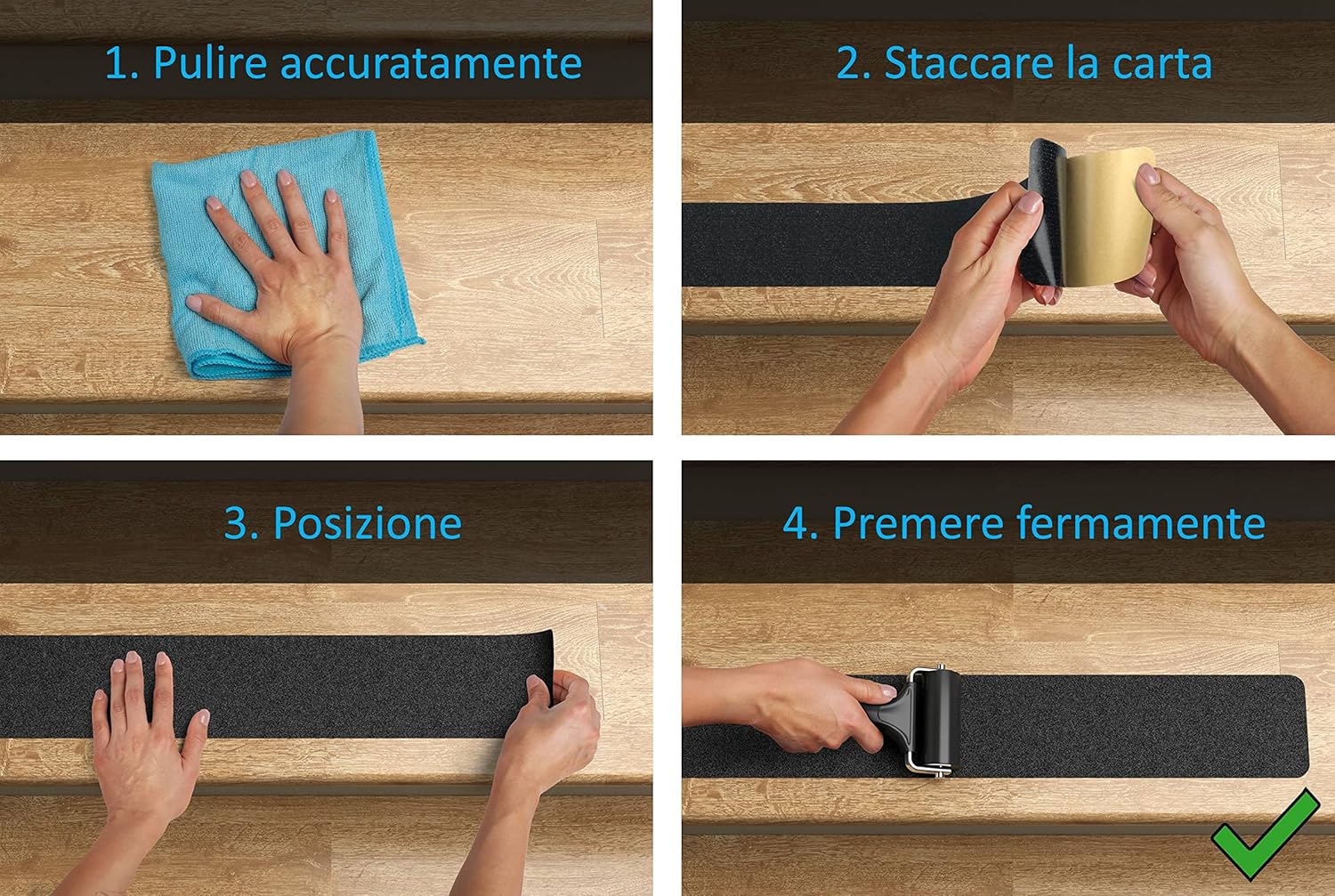 1. Pulire accuratamente

2. Staccare la carta

3. Posizione

4. Premere fermamente