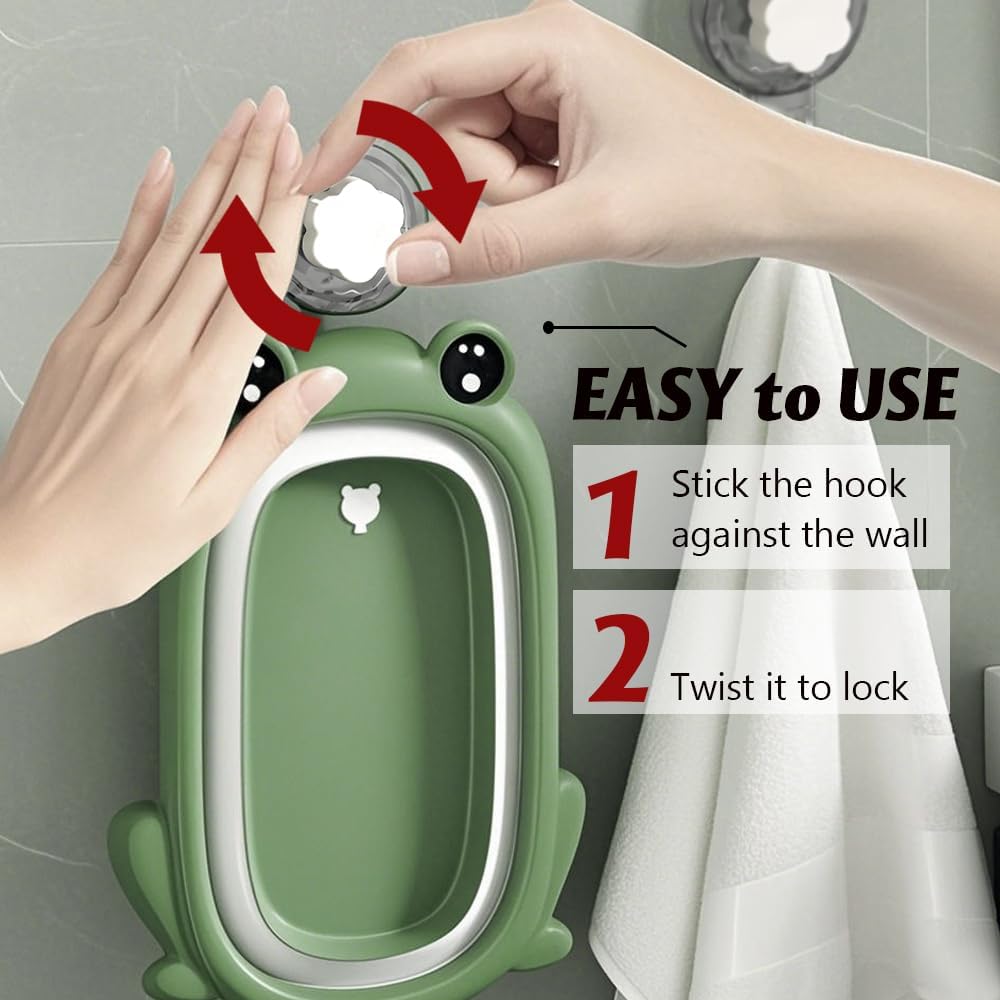 EASY to USE

1 Stick the hook against the wall

2 Twist it to lock