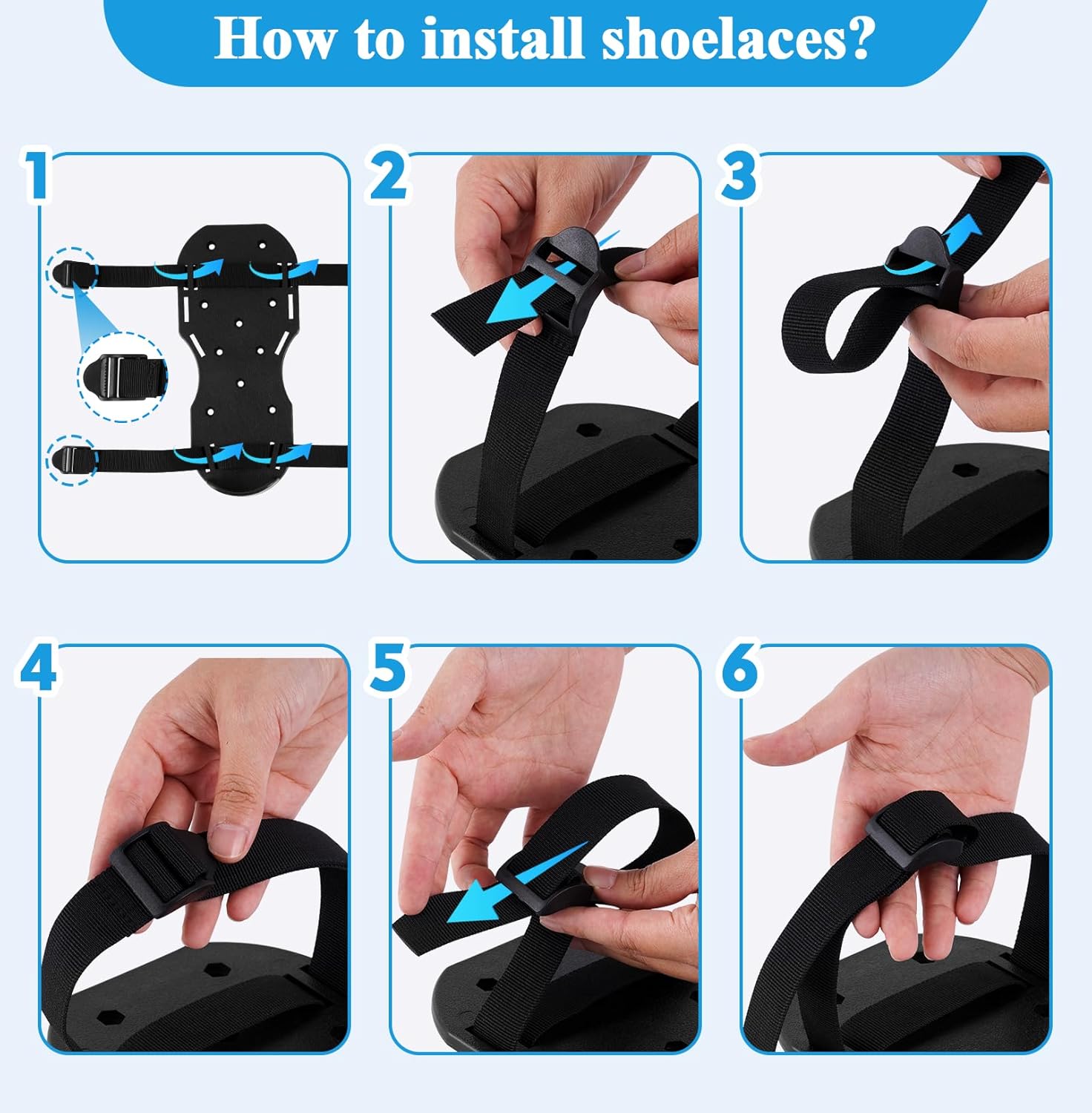 How to install shoelaces?

1

2

3

4

5

6