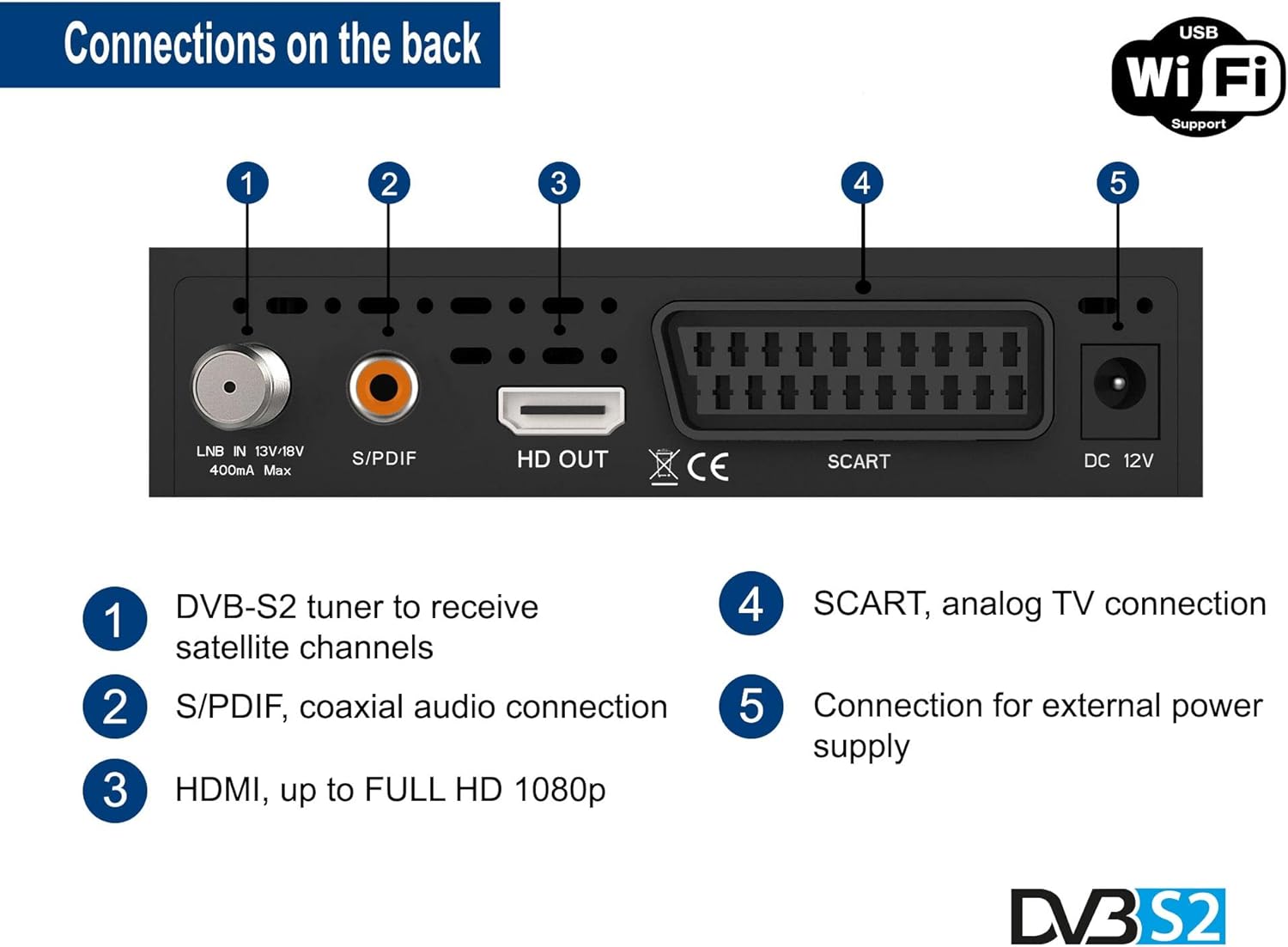 Connections on the back

USB
WiFi
Support

1 2 3 4 5

LNB IN 13V/18V
400mA Max

S/PDIF

HD OUT

CE

SCART

DC 12V

1 DVB-S2 tuner to receive satellite channels

2 S/PDIF, coaxial audio connection

3 HDMI, up to FULL HD 1080p

4 SCART, analog TV connection

5 Connection for external power supply

DVB S2