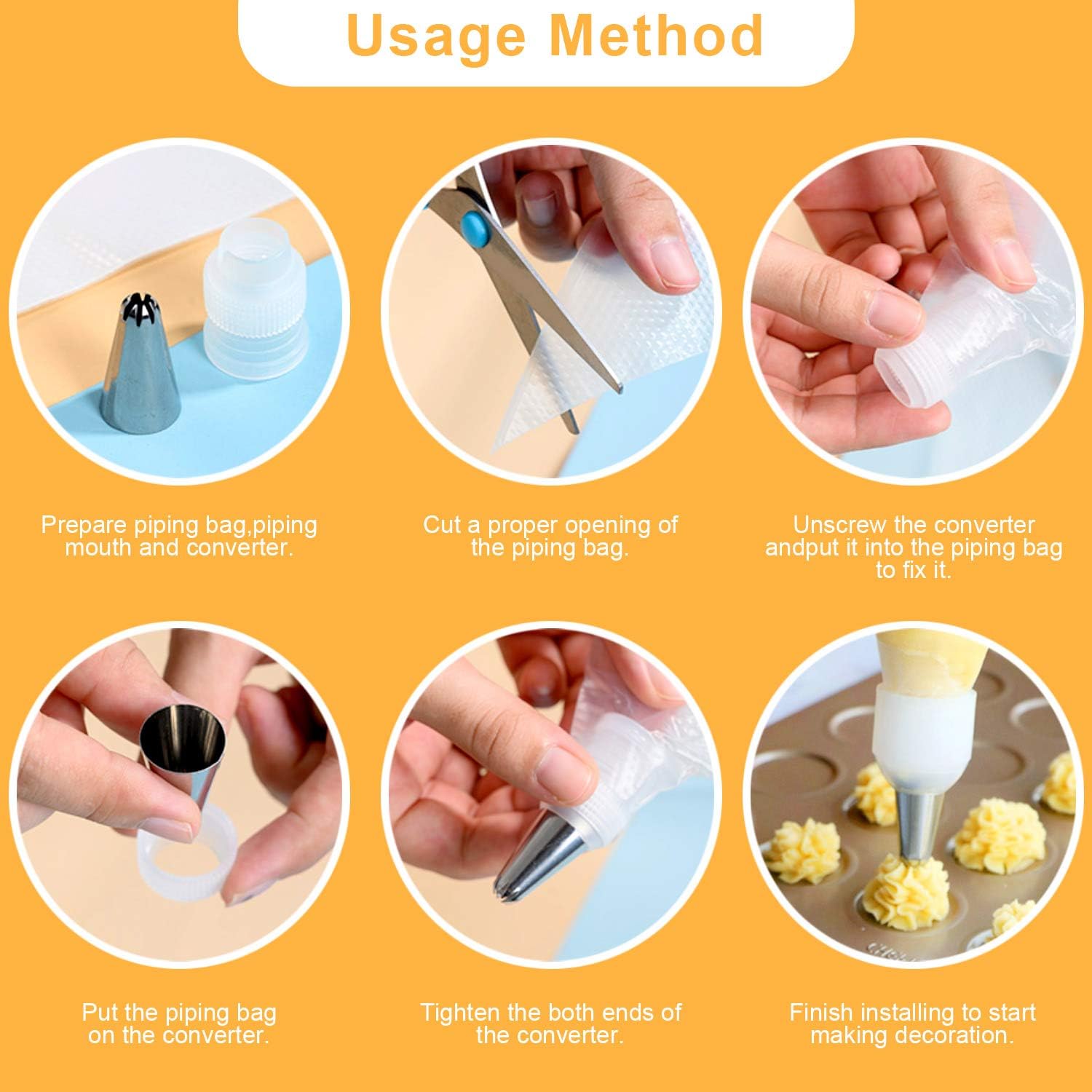 Usage Method

Prepare piping bag,piping mouth and converter.

Cut a proper opening of the piping bag.

Unscrew the converter andput it into the piping bag to fix it.

Put the piping bag on the converter.

Tighten the both ends of the converter.

Finish installing to start making decoration.