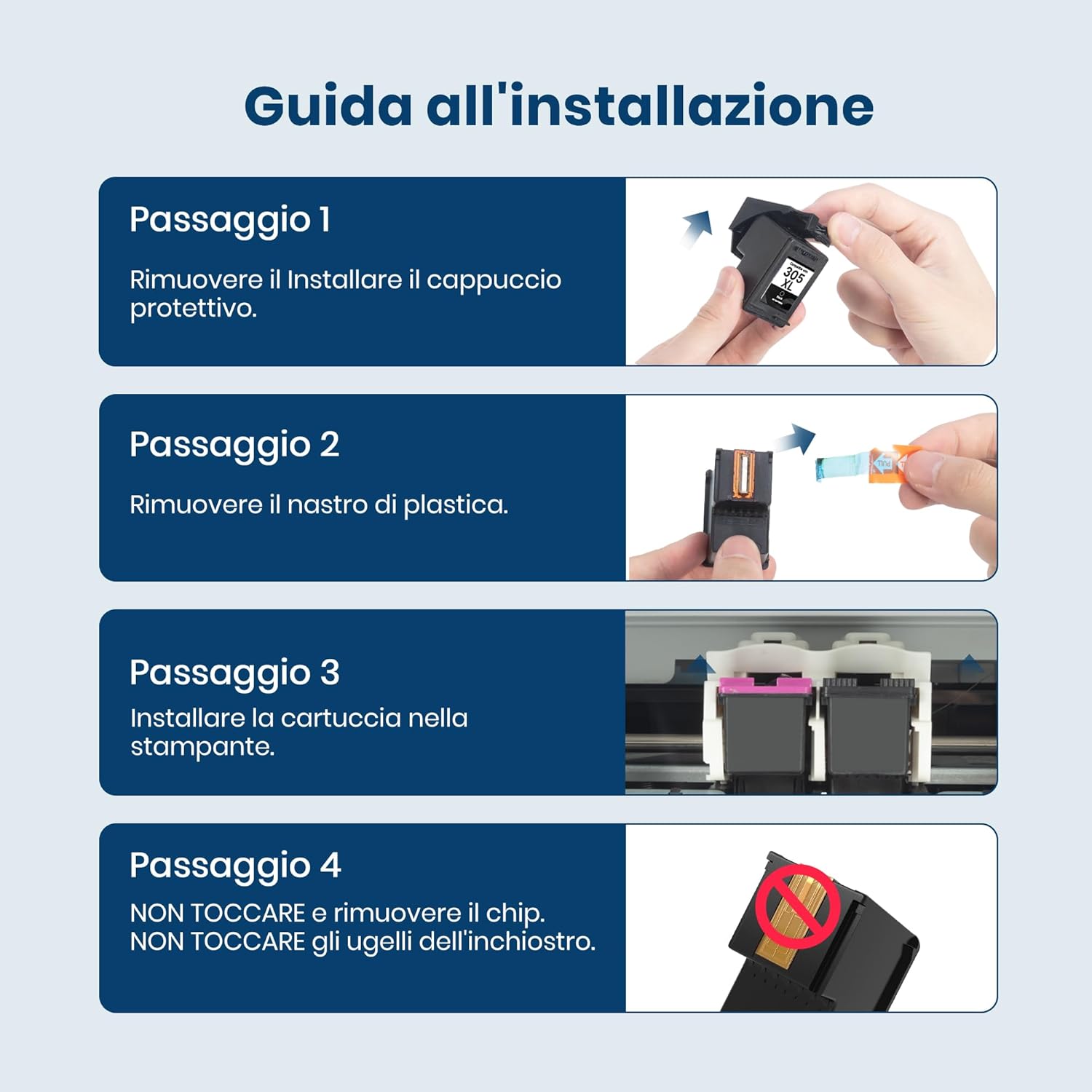 Guida all'installazione

Passaggio 1

Rimuovere il Installare il cappuccio protettivo.

305 XL

Passaggio 2

Rimuovere il nastro di plastica.

PULL

Passaggio 3

Installare la cartuccia nella stampante.

Passaggio 4

NON TOCCARE e rimuovere il chip.
NON TOCCARE gli ugelli dell'inchiostro.