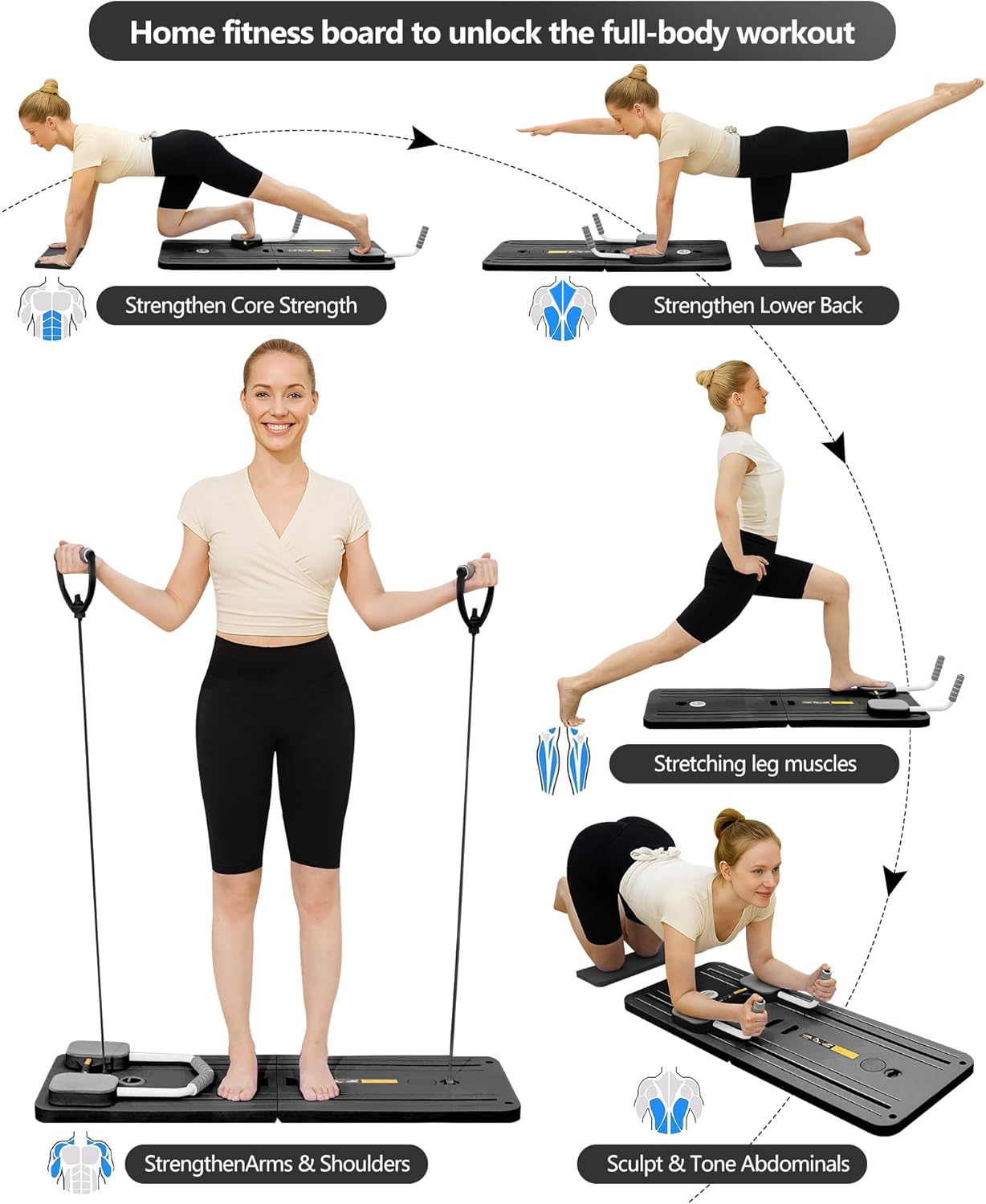 Home fitness board to unlock the full-body workout

Strengthen Core Strength

Strengthen Lower Back

Stretching leg muscles

StrengthenArms & Shoulders

Sculpt & Tone Abdominals