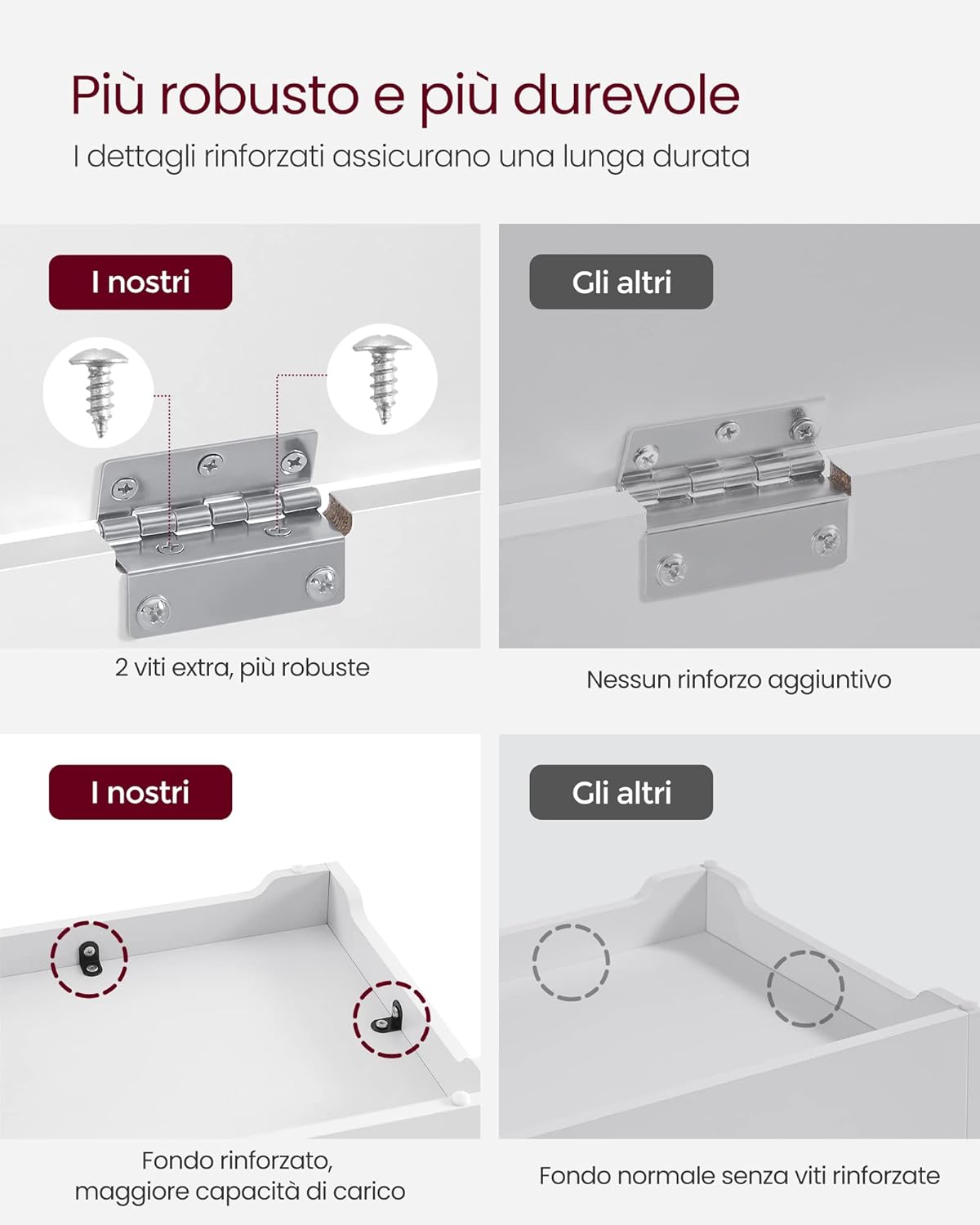 Più robusto e più durevole

I dettagli rinforzati assicurano una lunga durata

I nostri

2 viti extra, più robuste

Gli altri

Nessun rinforzo aggiuntivo

I nostri

Fondo rinforzato, maggiore capacità di carico

Gli altri

Fondo normale senza viti rinforzate