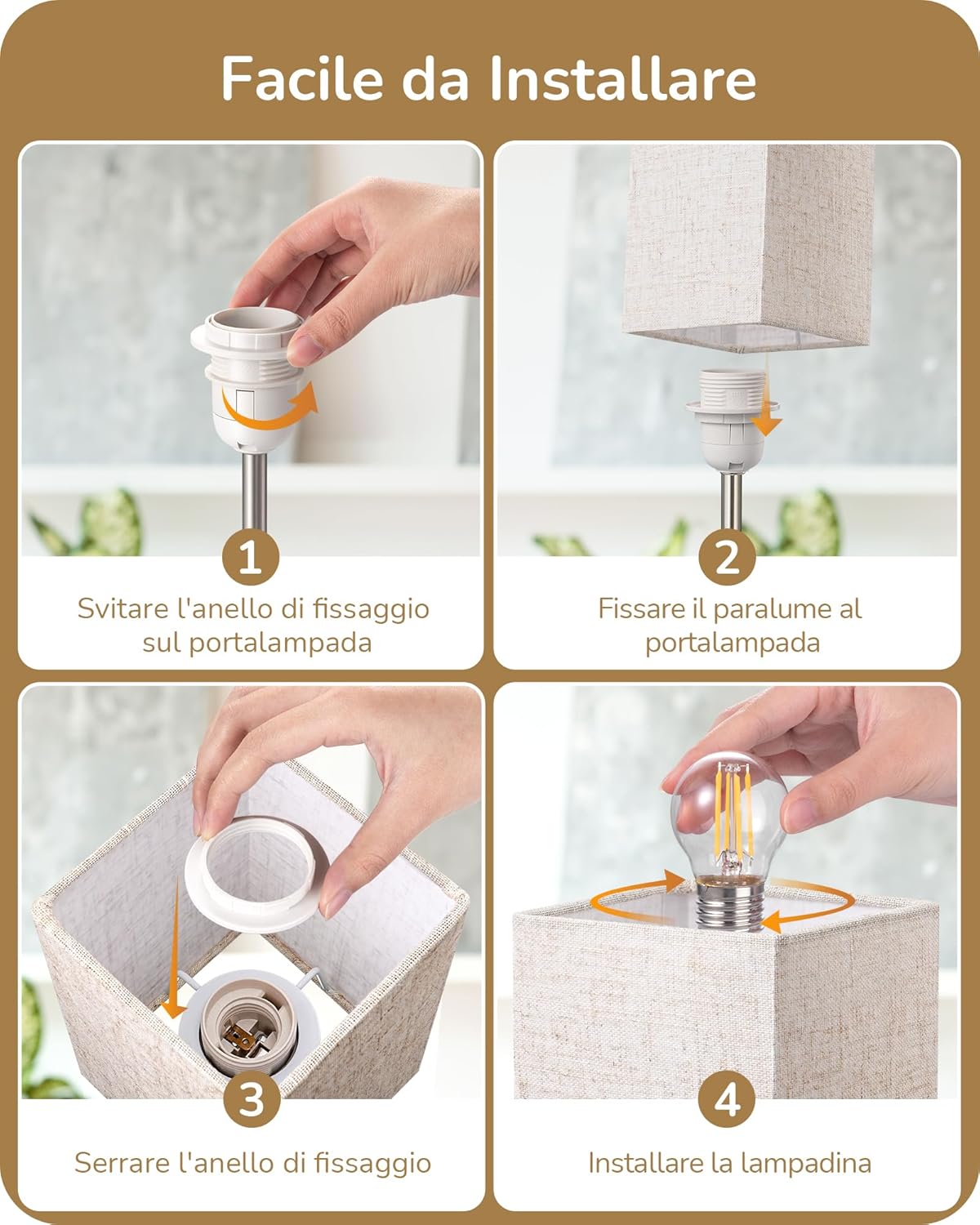 Facile da Installare

1

Svitare l'anello di fissaggio sul portalampada

2

Fissare il paralume al portalampada

3

Serrare l'anello di fissaggio

4

Installare la lampadina