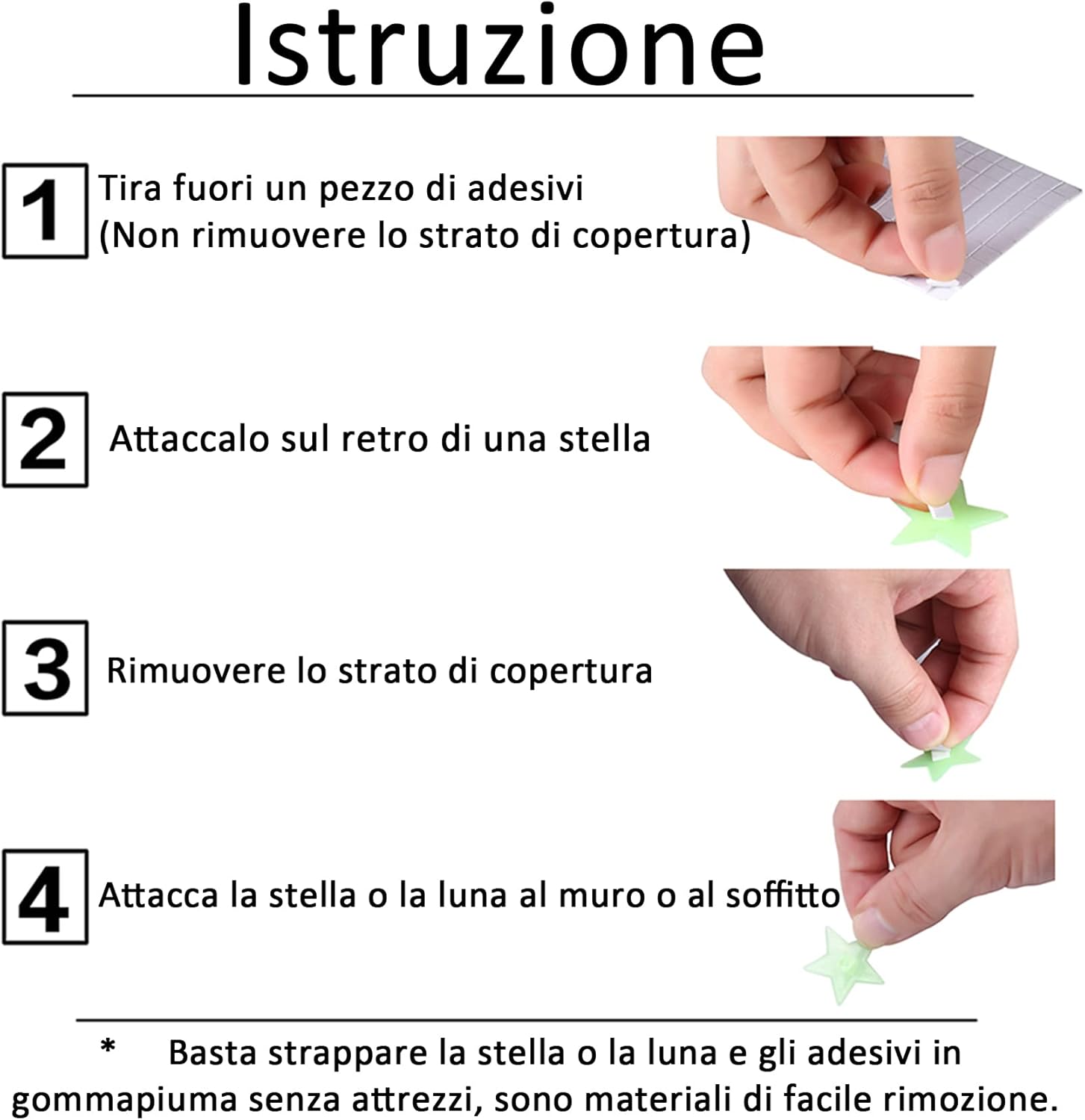 Istruzione

1 Tira fuori un pezzo di adesivi (Non rimuovere lo strato di copertura)

2 Attaccalo sul retro di una stella

3 Rimuovere lo strato di copertura

4 Attacca la stella o la luna al muro o al soffitto

* Basta strappare la stella o la luna e gli adesivi in gommapiuma senza attrezzi, sono materiali di facile rimozione.