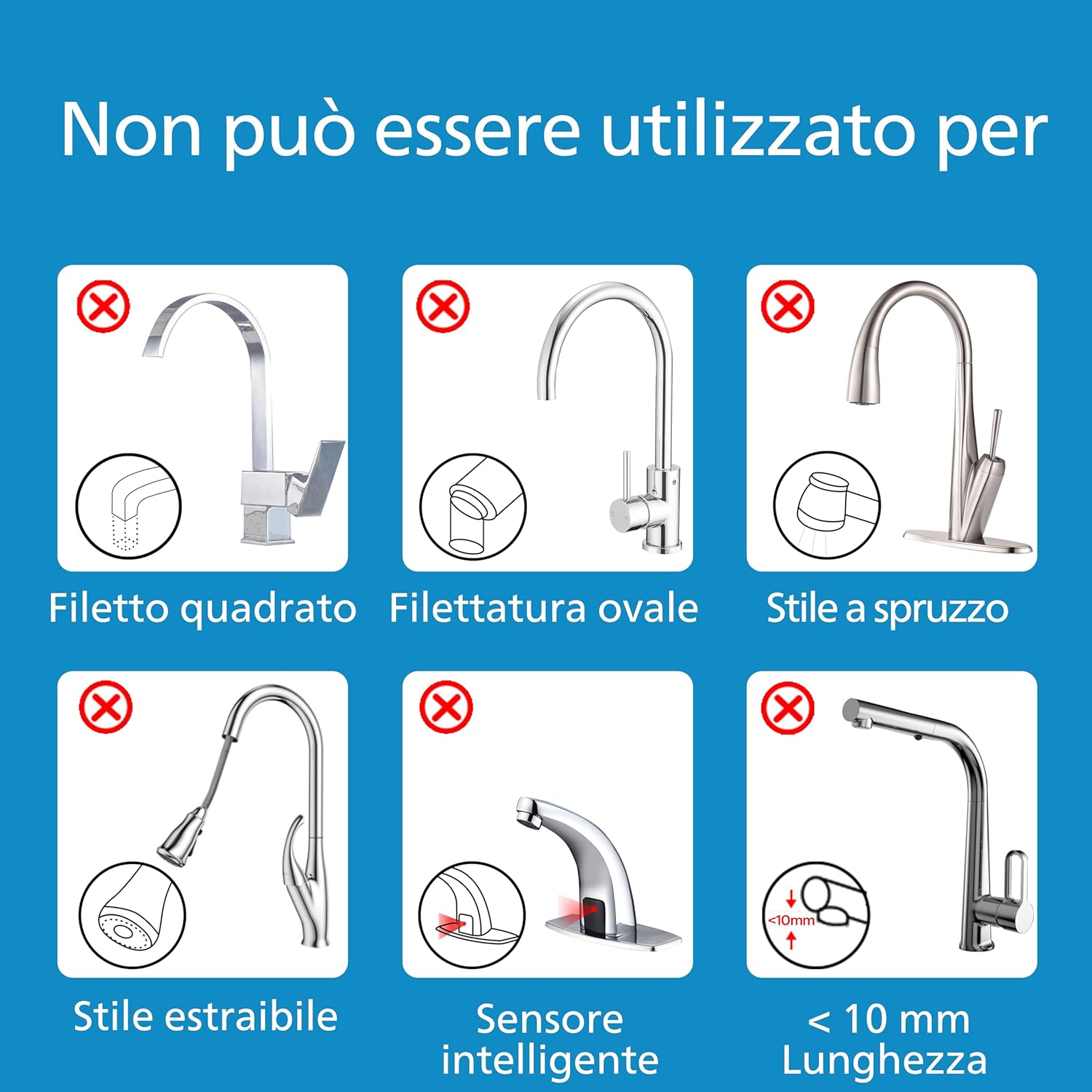 Non può essere utilizzato per

Filetto quadrato

Filettatura ovale

Stile a spruzzo

Stile estraibile

Sensore intelligente

<10mm

< 10 mm Lunghezza