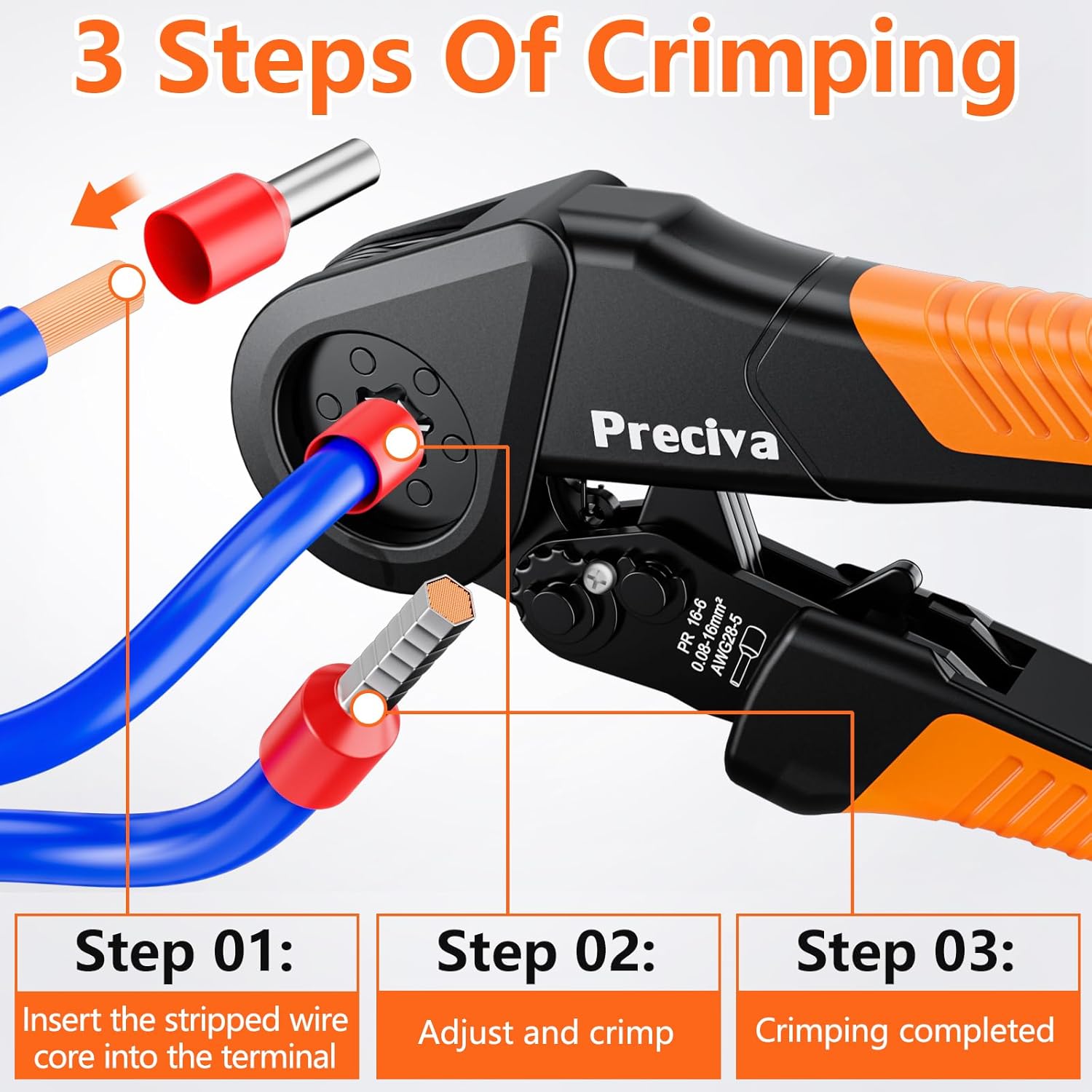 3 Steps Of Crimping

Preciva

PR 16-6
0.08-16mm²
AWG28-5

Step 01:
Insert the stripped wire core into the terminal

Step 02:
Adjust and crimp

Step 03:
Crimping completed