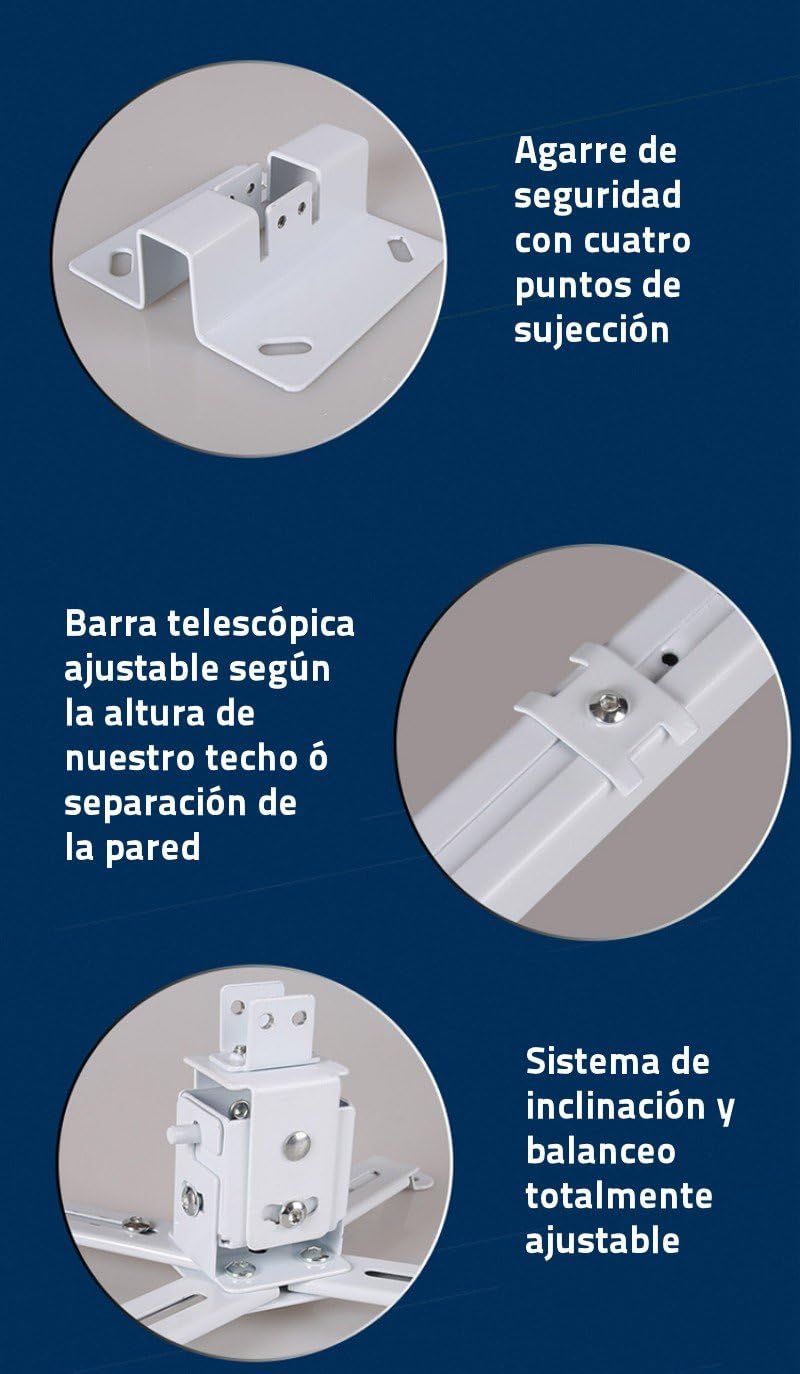 Agarre de seguridad con cuatro puntos de sujección

Barra telescópica ajustable según la altura de nuestro techo ó separación de la pared

Sistema de inclinación y balanceo totalmente ajustable