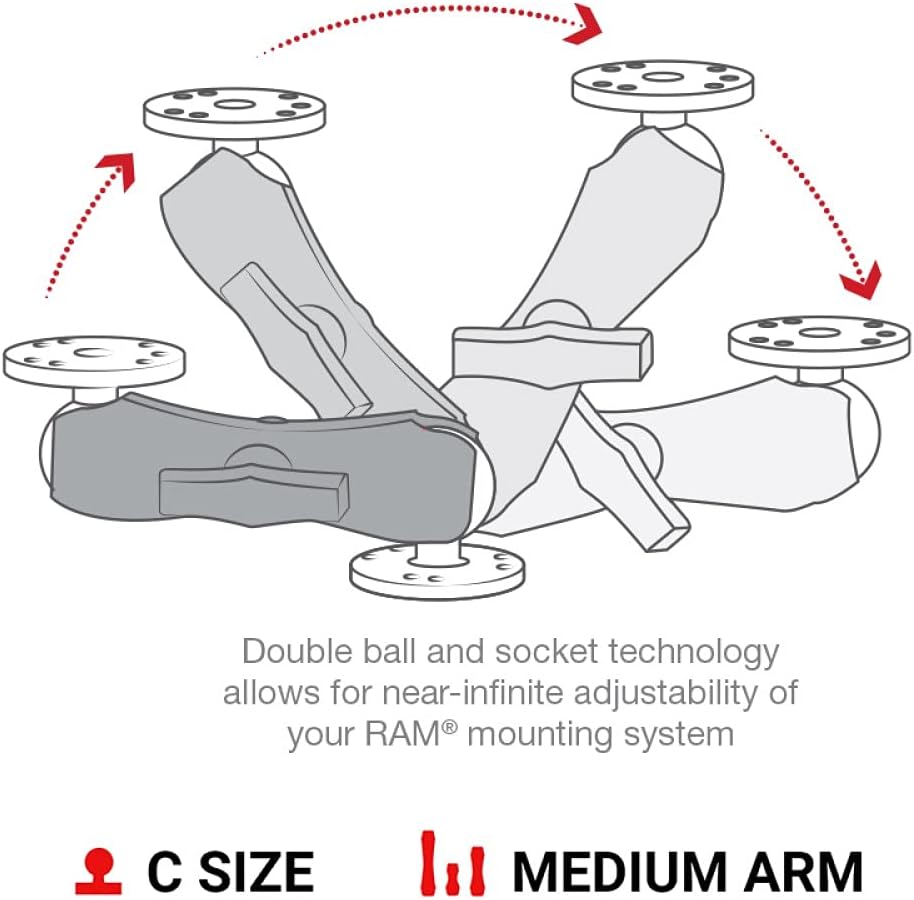 Double ball and socket technology allows for near-infinite adjustability of your RAM® mounting system

C SIZE

MEDIUM ARM