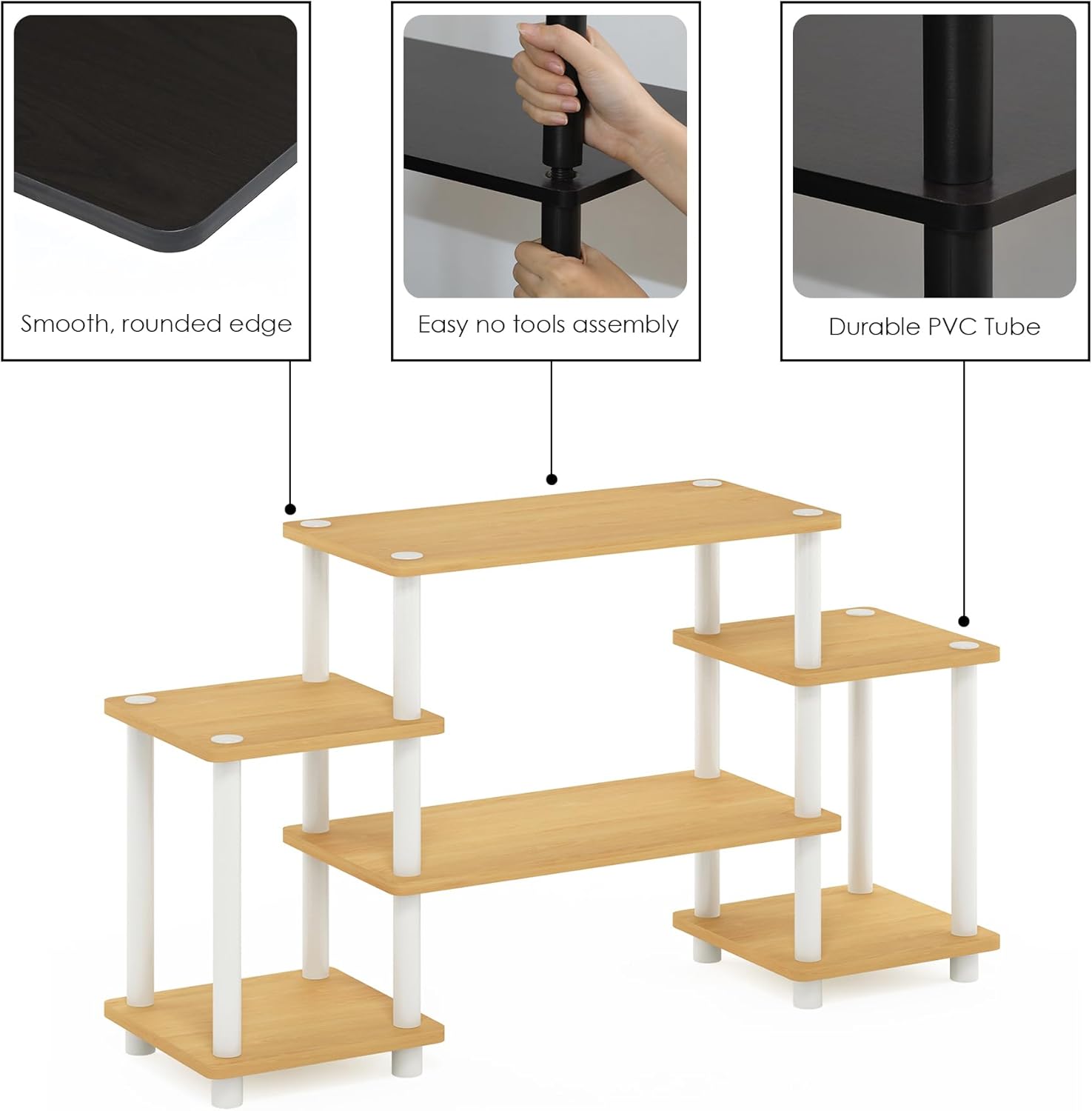 Smooth, rounded edge

Easy no tools assembly

Durable PVC Tube