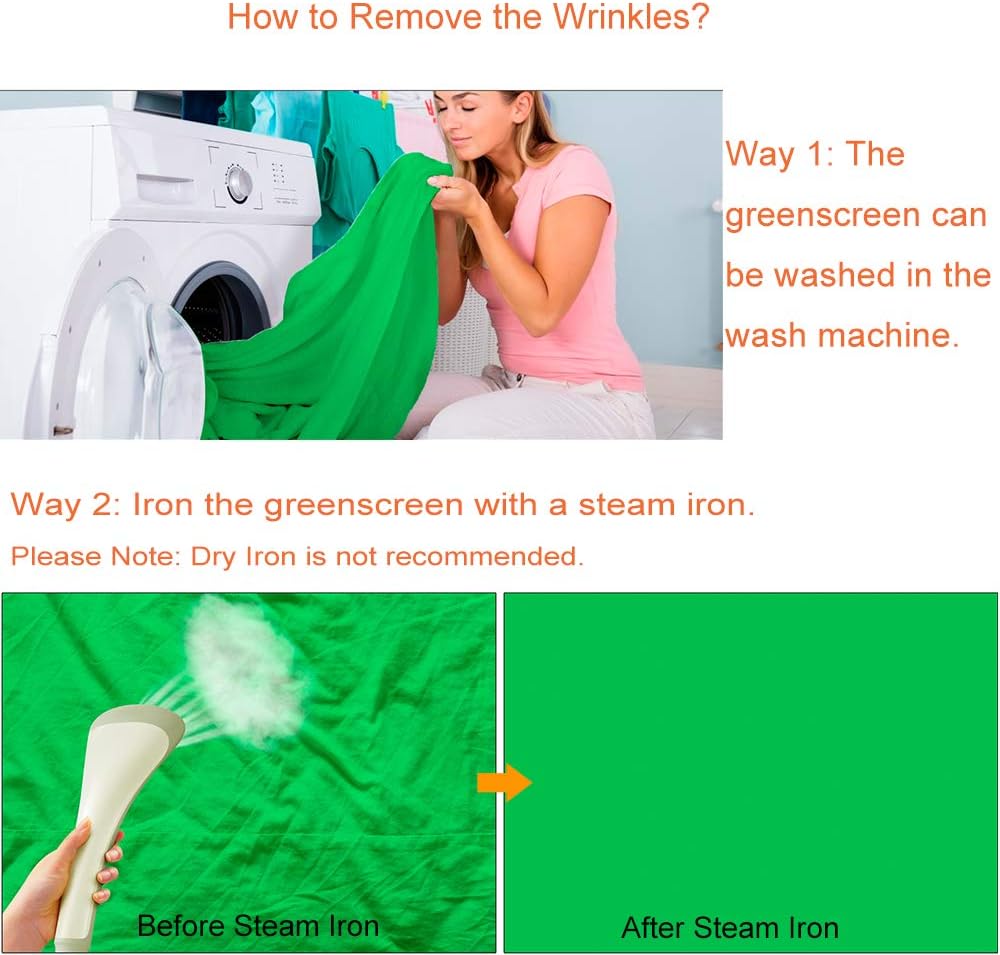 How to Remove the Wrinkles?

Way 1: The greenscreen can be washed in the wash machine.

Way 2: Iron the greenscreen with a steam iron.

Please Note: Dry Iron is not recommended.

Before Steam Iron

After Steam Iron