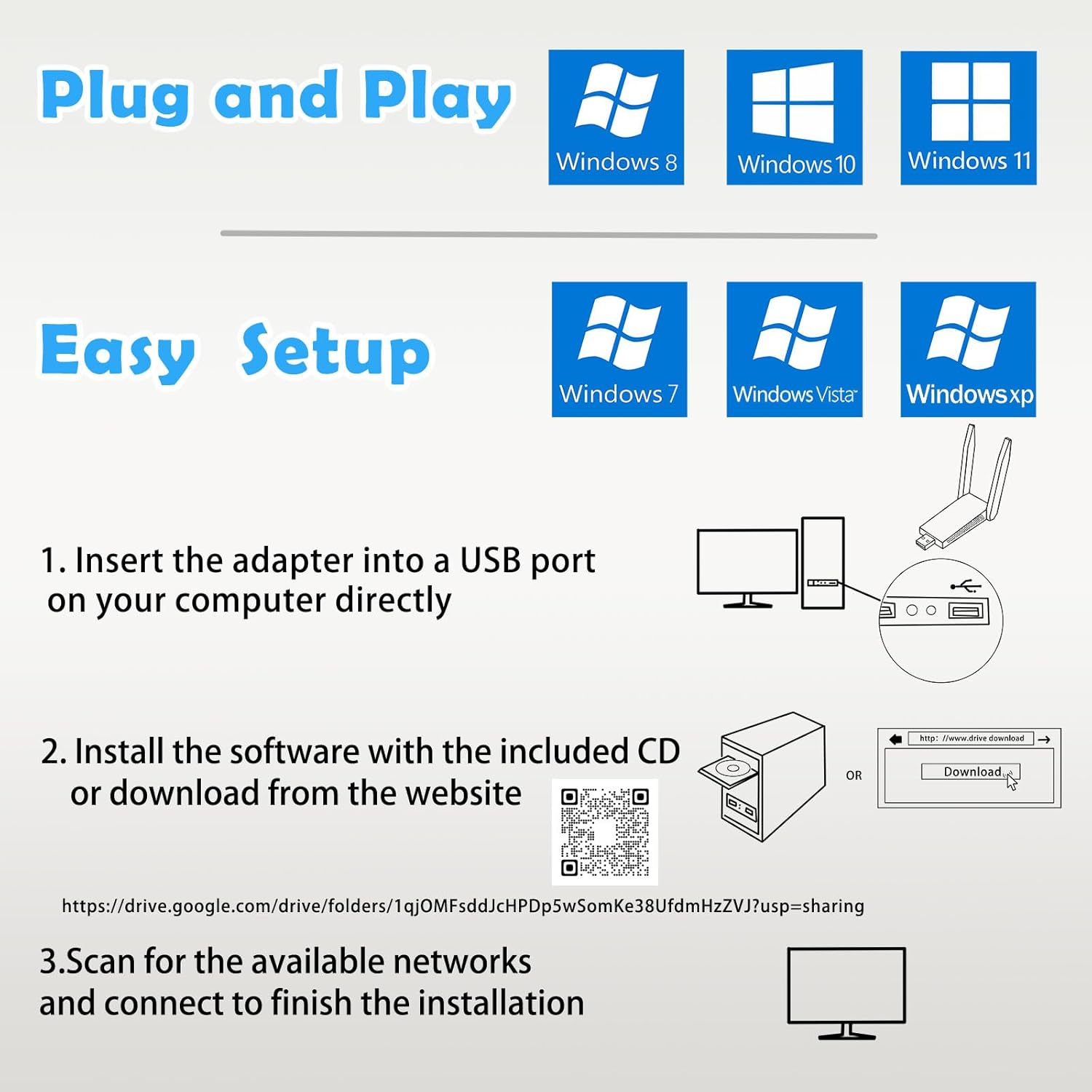 Plug and Play

Windows 8

Windows 10

Windows 11

Easy Setup

Windows 7

Windows Vista

Windows xp

1. Insert the adapter into a USB port on your computer directly

2. Install the software with the included CD or download from the website

OR

http: //www.drive download

Download

https://drive.google.com/drive/folders/1qjOMFsddJcHPDp5wSomKe38UfdmHzZVJ?usp=sharing

3.Scan for the available networks and connect to finish the installation