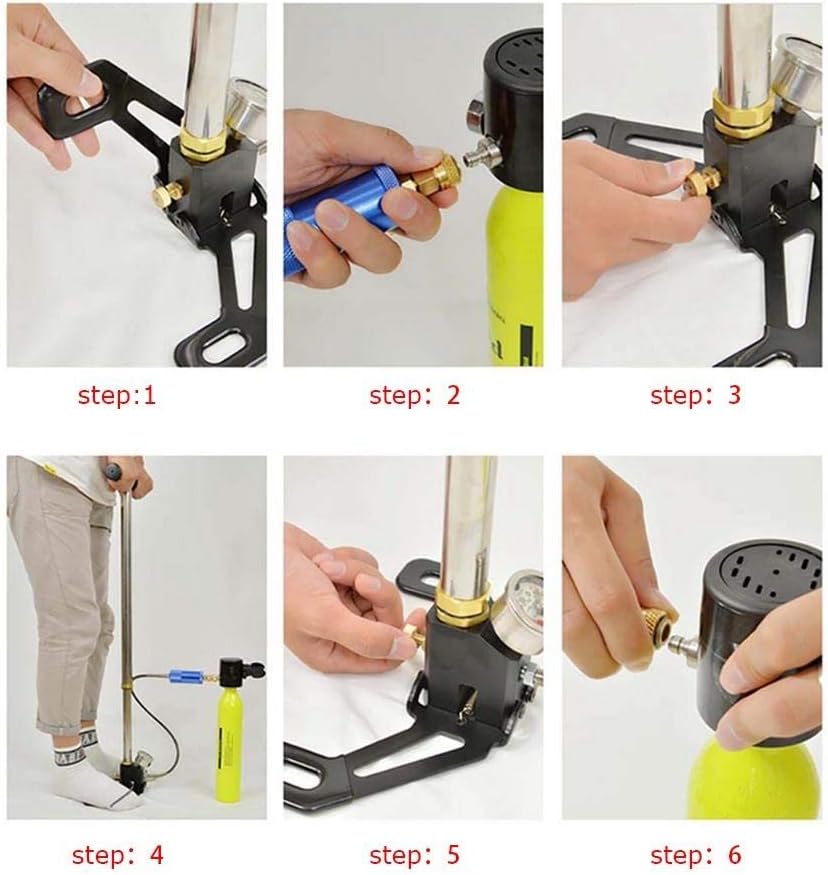 step:1

step: 2

step: 3

step: 4

step: 5

step: 6