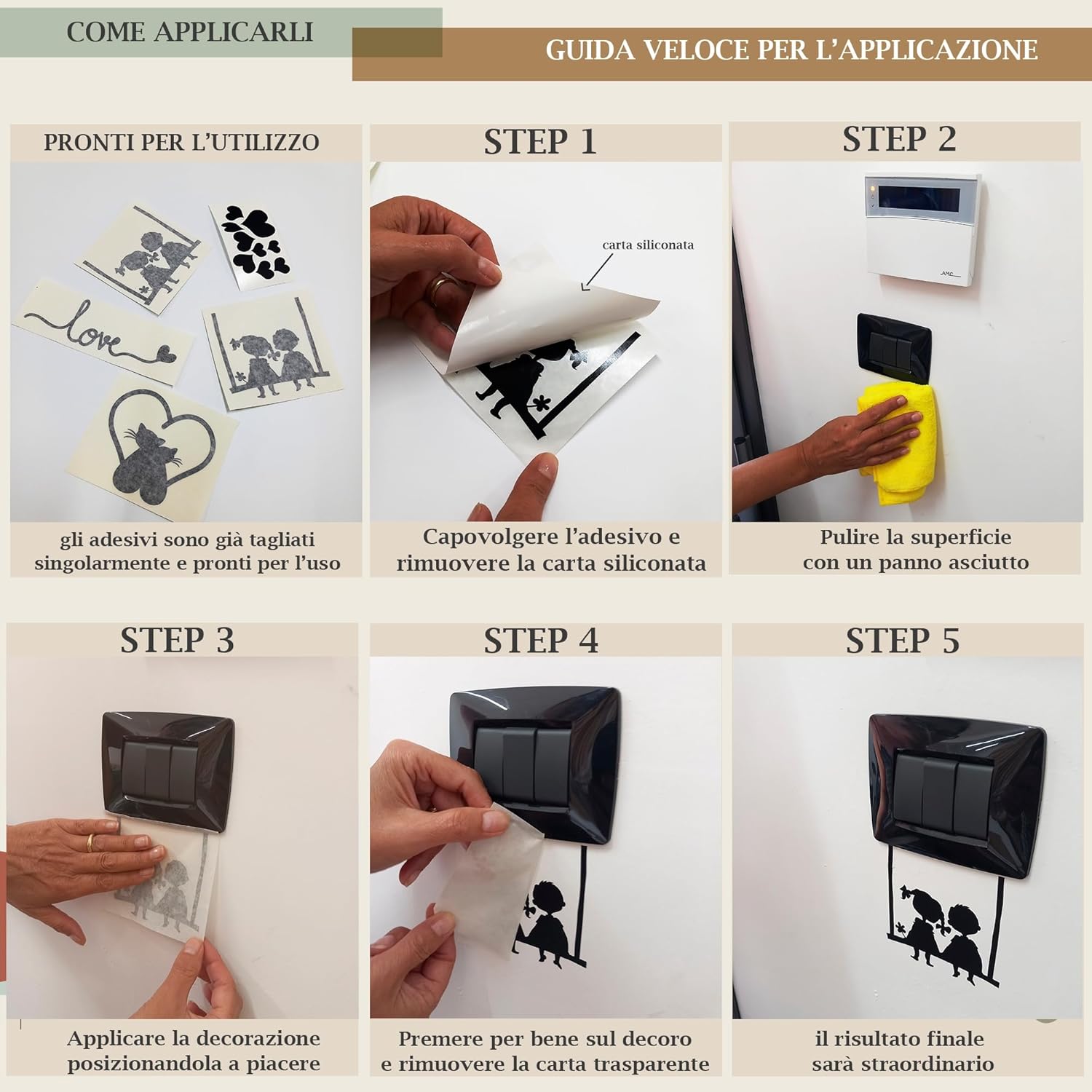 COME APPLICARLI

GUIDA VELOCE PER L'APPLICAZIONE

PRONTI PER L'UTILIZZO

love

gli adesivi sono già tagliati singolarmente e pronti per l'uso

STEP 1

carta siliconata

Capovolgere l'adesivo e rimuovere la carta siliconata

STEP 2

AMC

Pulire la superficie con un panno asciutto

STEP 3

Applicare la decorazione posizionandola a piacere

STEP 4

Premere per bene sul decoro e rimuovere la carta trasparente

STEP 5

il risultato finale sarà straordinario