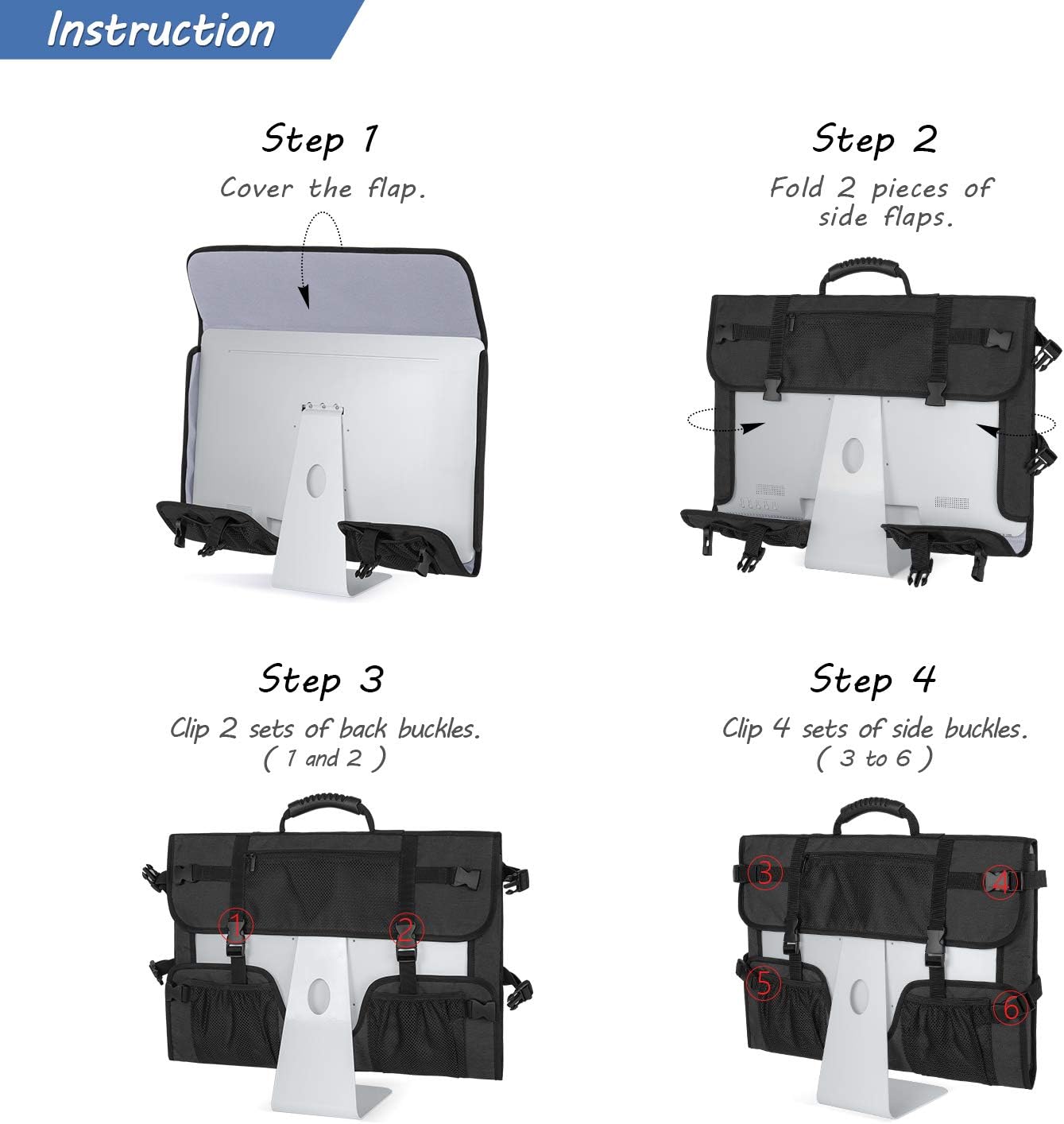 Instruction

Step 1
Cover the flap.

Step 2
Fold 2 pieces of side flaps.

Step 3
Clip 2 sets of back buckles.
( 1 and 2 )

1
2

Step 4
Clip 4 sets of side buckles.
( 3 to 6 )

3
4
5
6