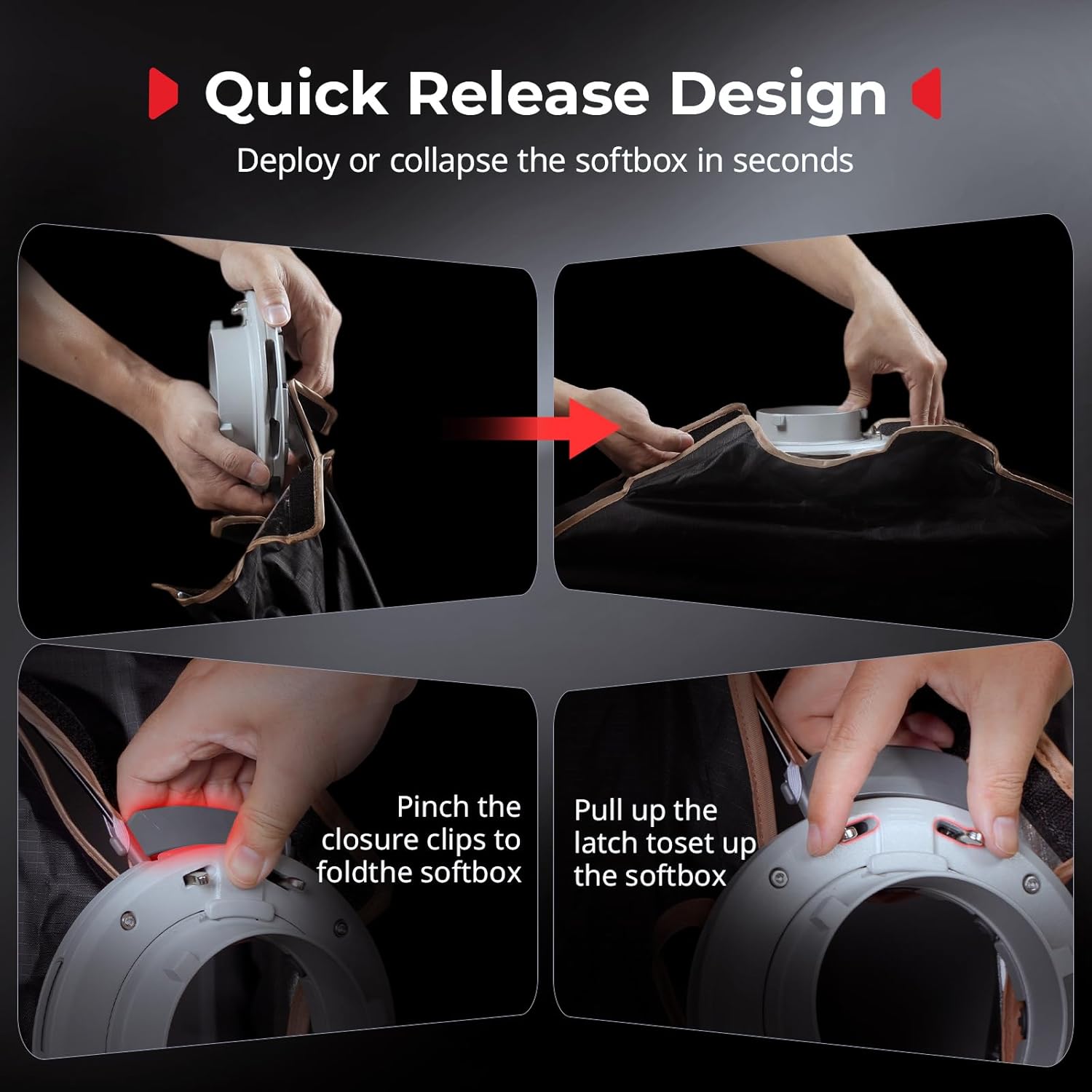 Quick Release Design

Deploy or collapse the softbox in seconds

Pinch the closure clips to foldthe softbox

Pull up the latch toset up the softbox