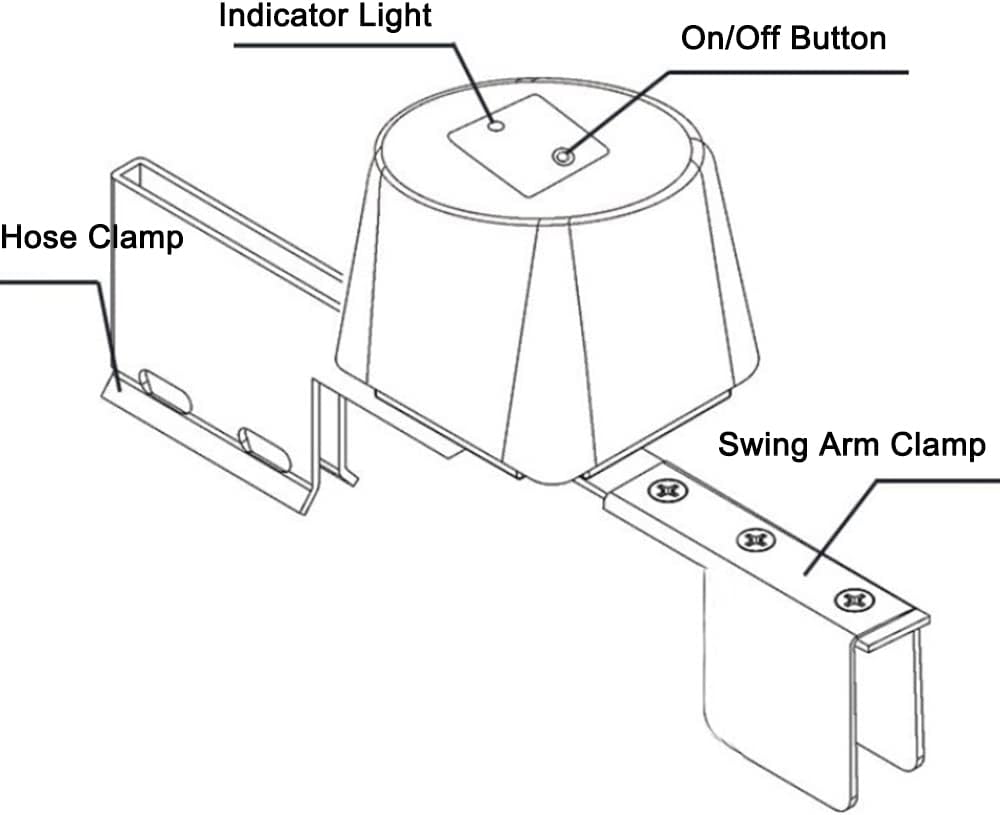 Indicator Light
On/Off Button
Hose Clamp
Swing Arm Clamp