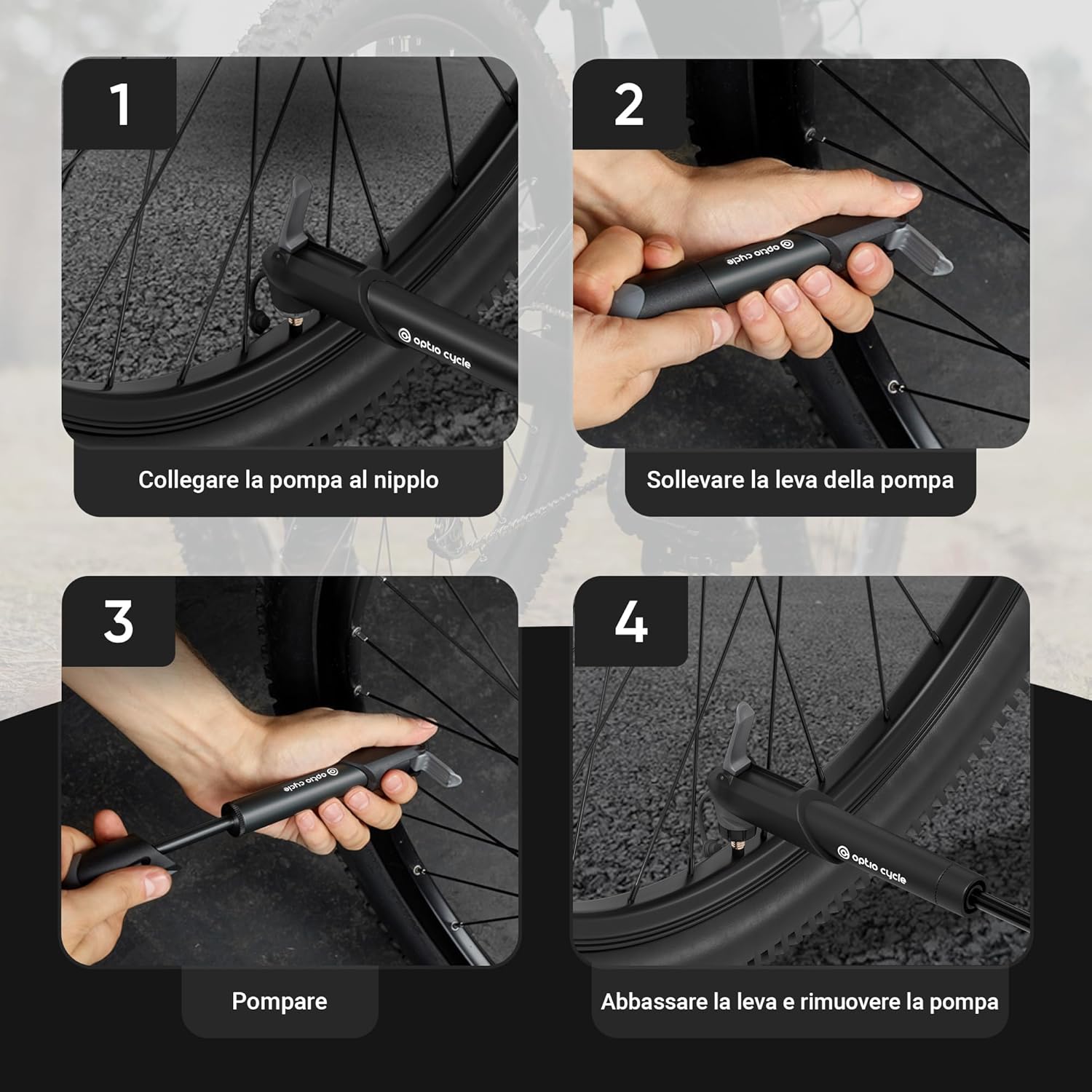 1

optio cycle

Collegare la pompa al nipplo

2

optio cycle

Sollevare la leva della pompa

3

optio cycle

Pompare

4

optio cycle

Abbassare la leva e rimuovere la pompa