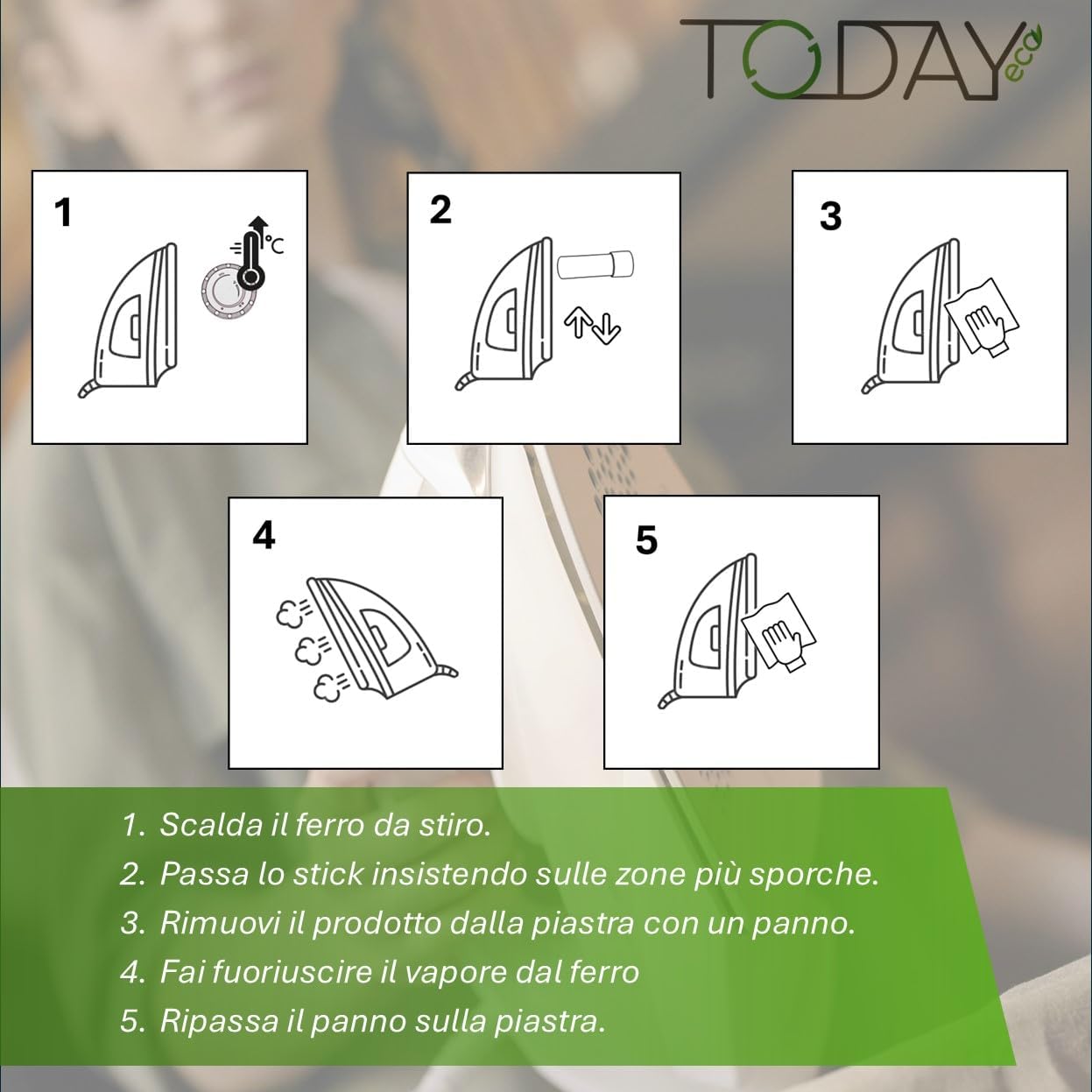 TODAY eco

1

°C

2

3

4

5

1. Scalda il ferro da stiro.
2. Passa lo stick insistendo sulle zone più sporche.
3. Rimuovi il prodotto dalla piastra con un panno.
4. Fai fuoriuscire il vapore dal ferro
5. Ripassa il panno sulla piastra.