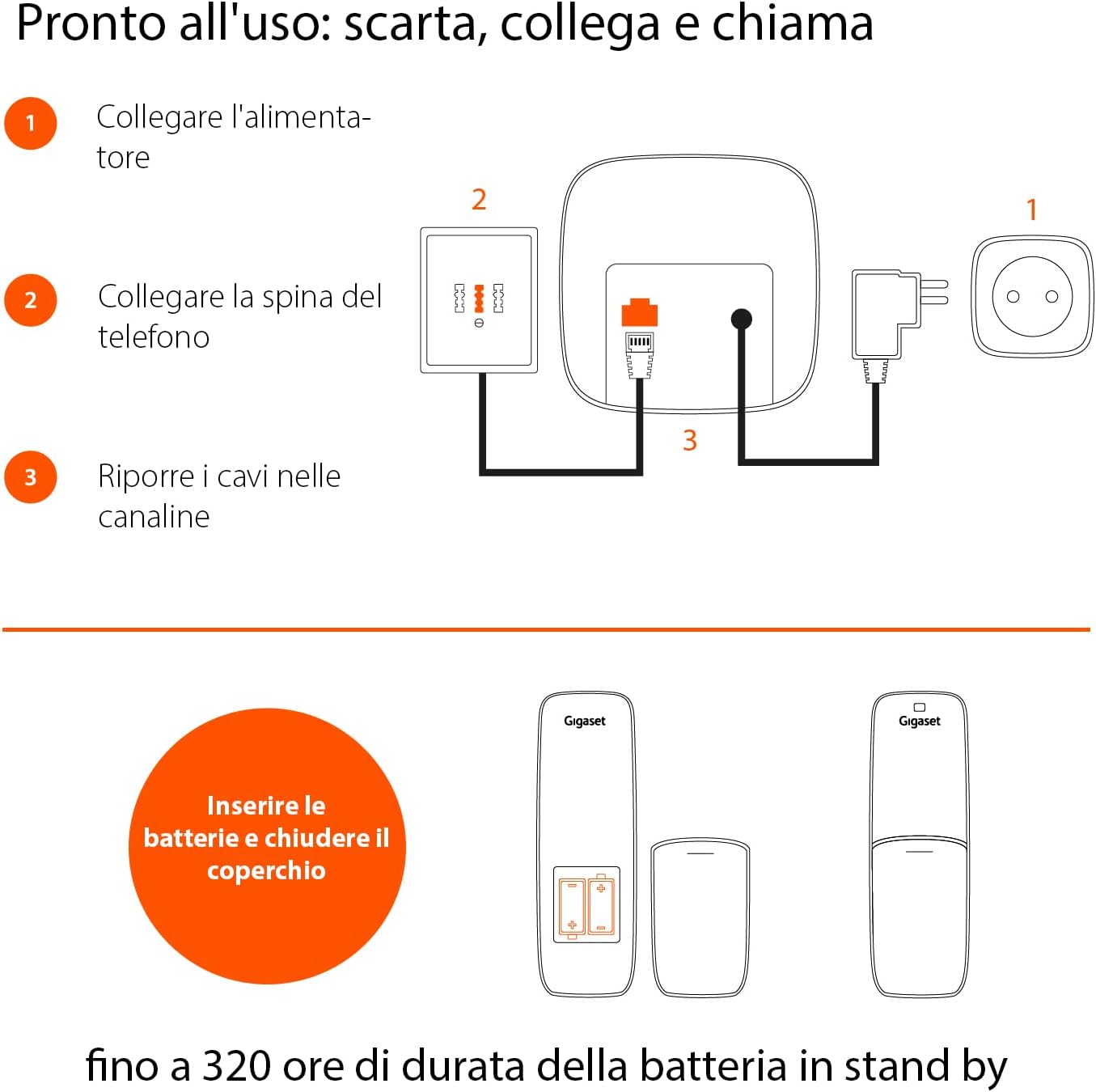 Pronto all'uso: scarta, collega e chiama

1 Collegare l'alimentatore

2 Collegare la spina del telefono

3 Riporre i cavi nelle canaline

2

1

3

Inserire le batterie e chiudere il coperchio

Gigaset

Gigaset

fino a 320 ore di durata della batteria in stand by