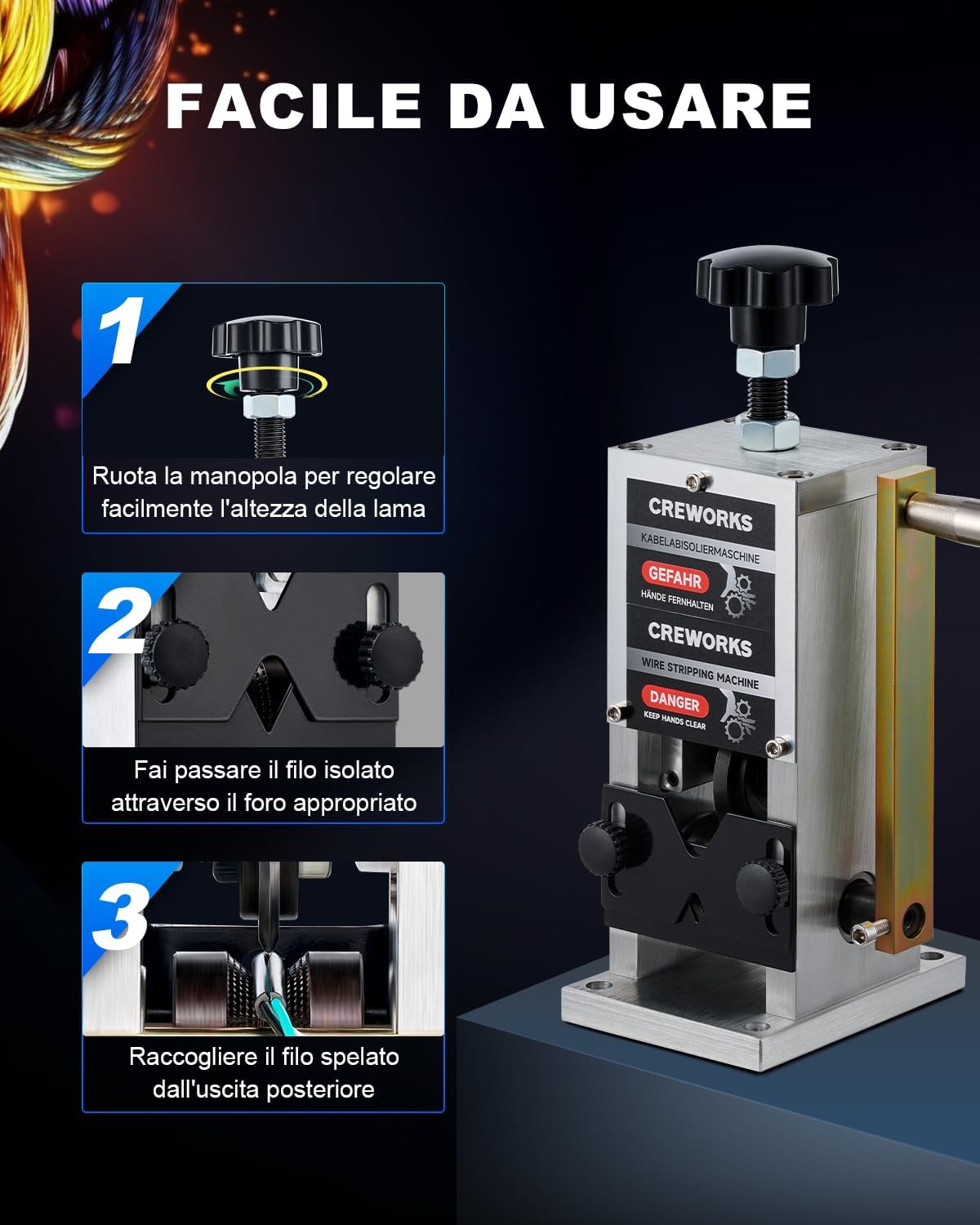 FACILE DA USARE

1
Ruota la manopola per regolare facilmente l'altezza della lama

2
Fai passare il filo isolato attraverso il foro appropriato

3
Raccogliere il filo spelato dall'uscita posteriore

CREWORKS
KABELABISOLIERMASCHINE
GEFAHR
HÄNDE FERNHALTEN
CREWORKS
WIRE STRIPPING MACHINE
DANGER
KEEP HANDS CLEAR