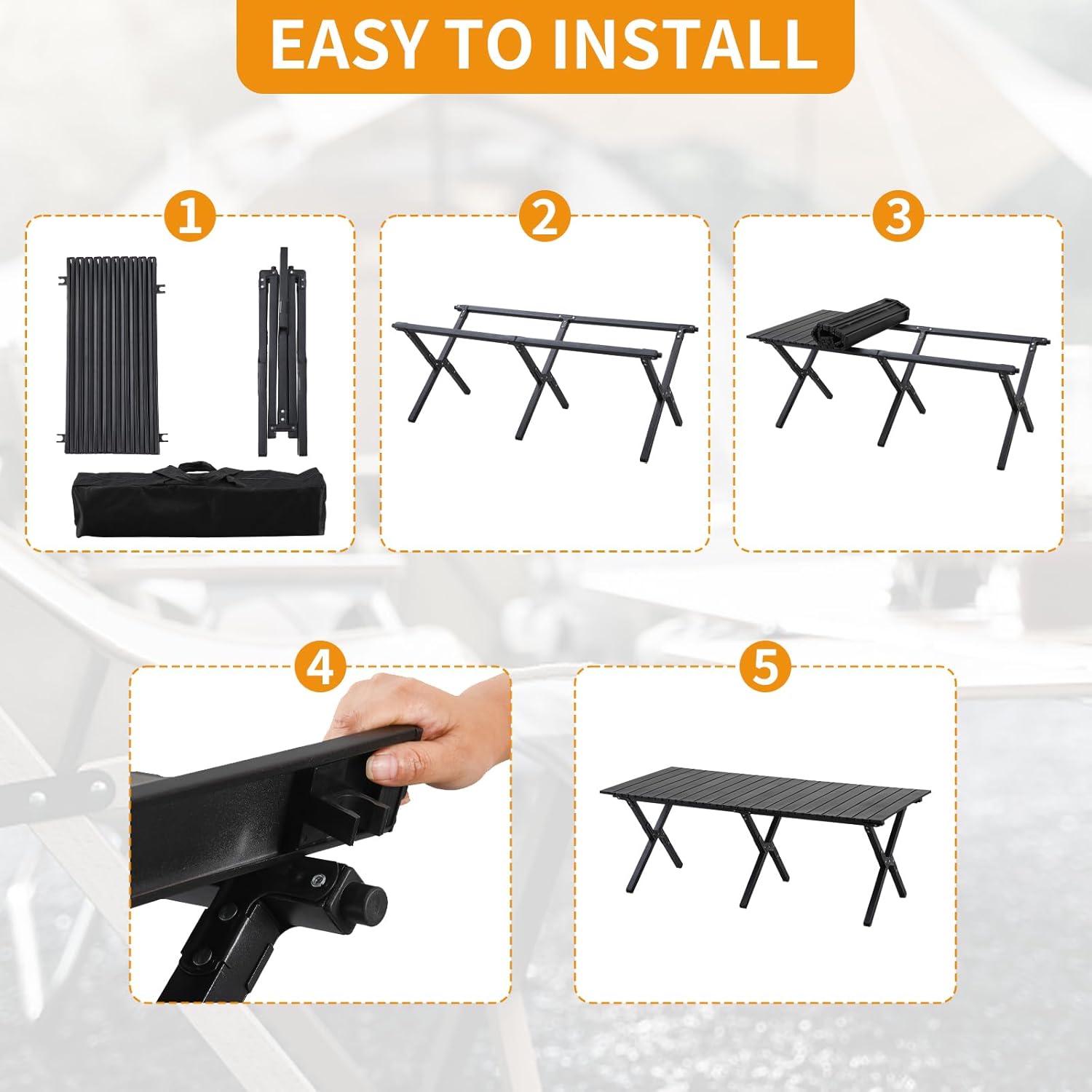 EASY TO INSTALL

1

2

3

4

5