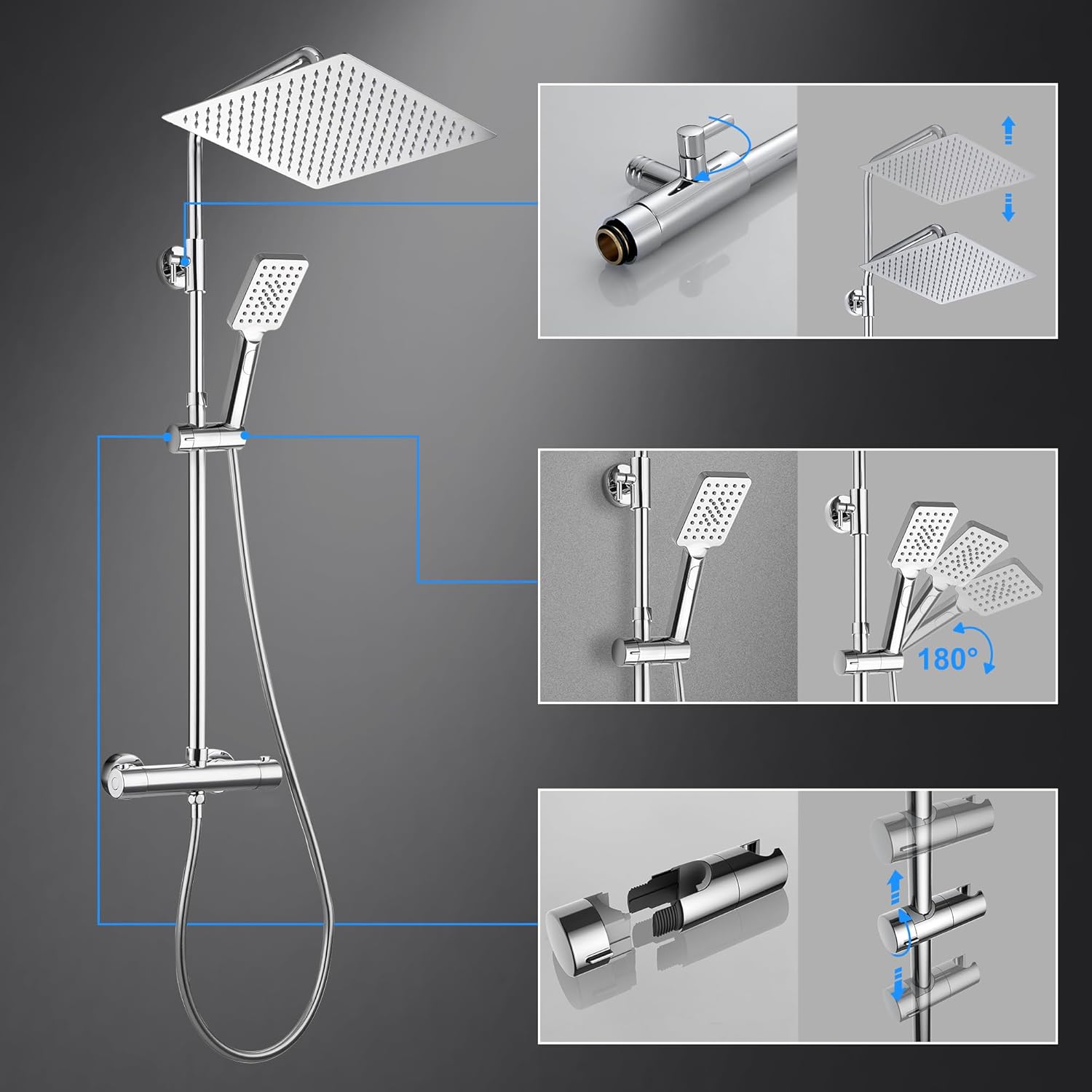 180°