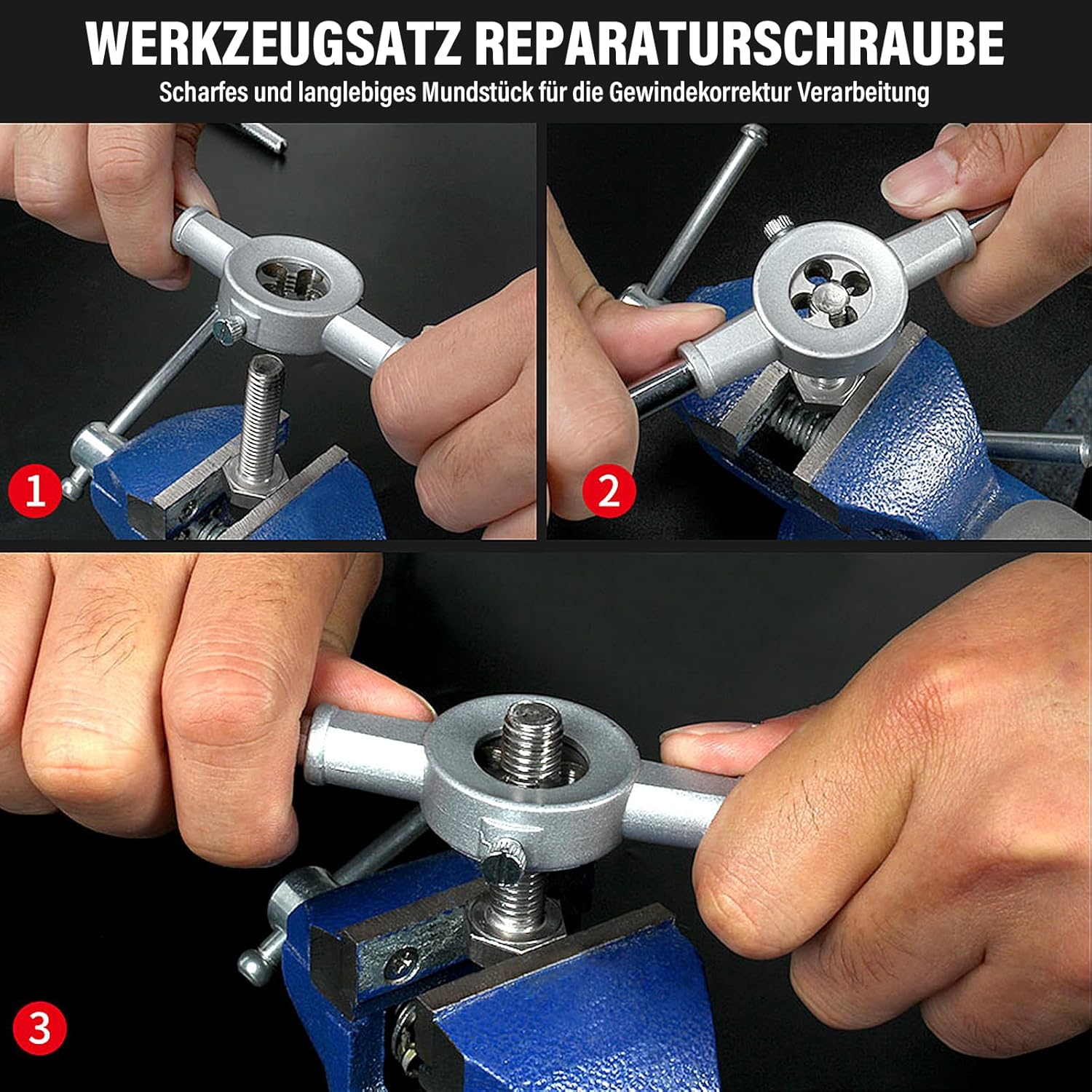 WERKZEUGSATZ REPARATURSCHRAUBE
Scharfes und langlebiges Mundstück für die Gewindekorrektur Verarbeitung

1

2

3