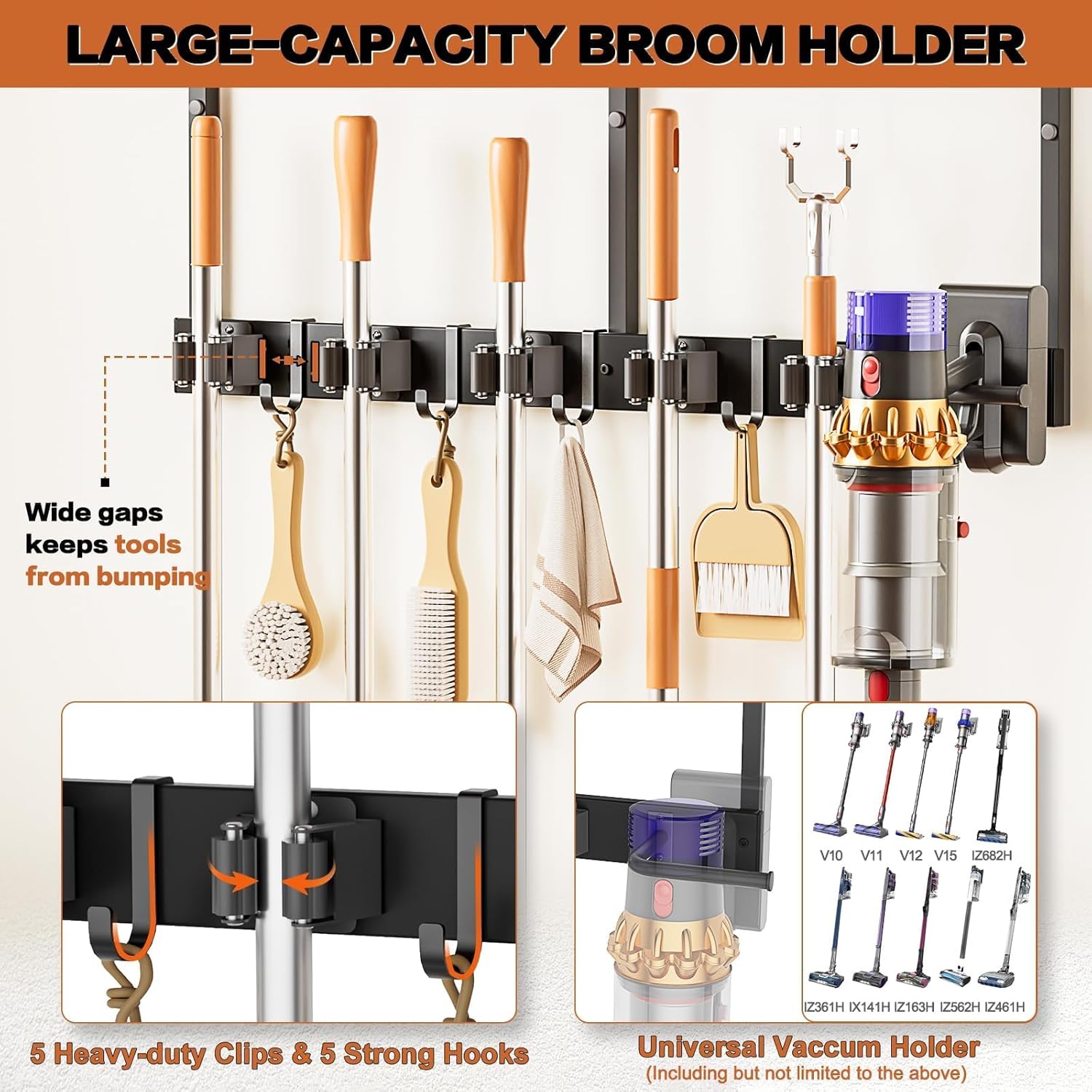 LARGE-CAPACITY BROOM HOLDER

Wide gaps keeps tools from bumping

V10 V11 V12 V15 IZ682H

IZ361H IX141H IZ163H IZ562H IZ461H

5 Heavy-duty Clips & 5 Strong Hooks

Universal Vaccum Holder
(Including but not limited to the above)