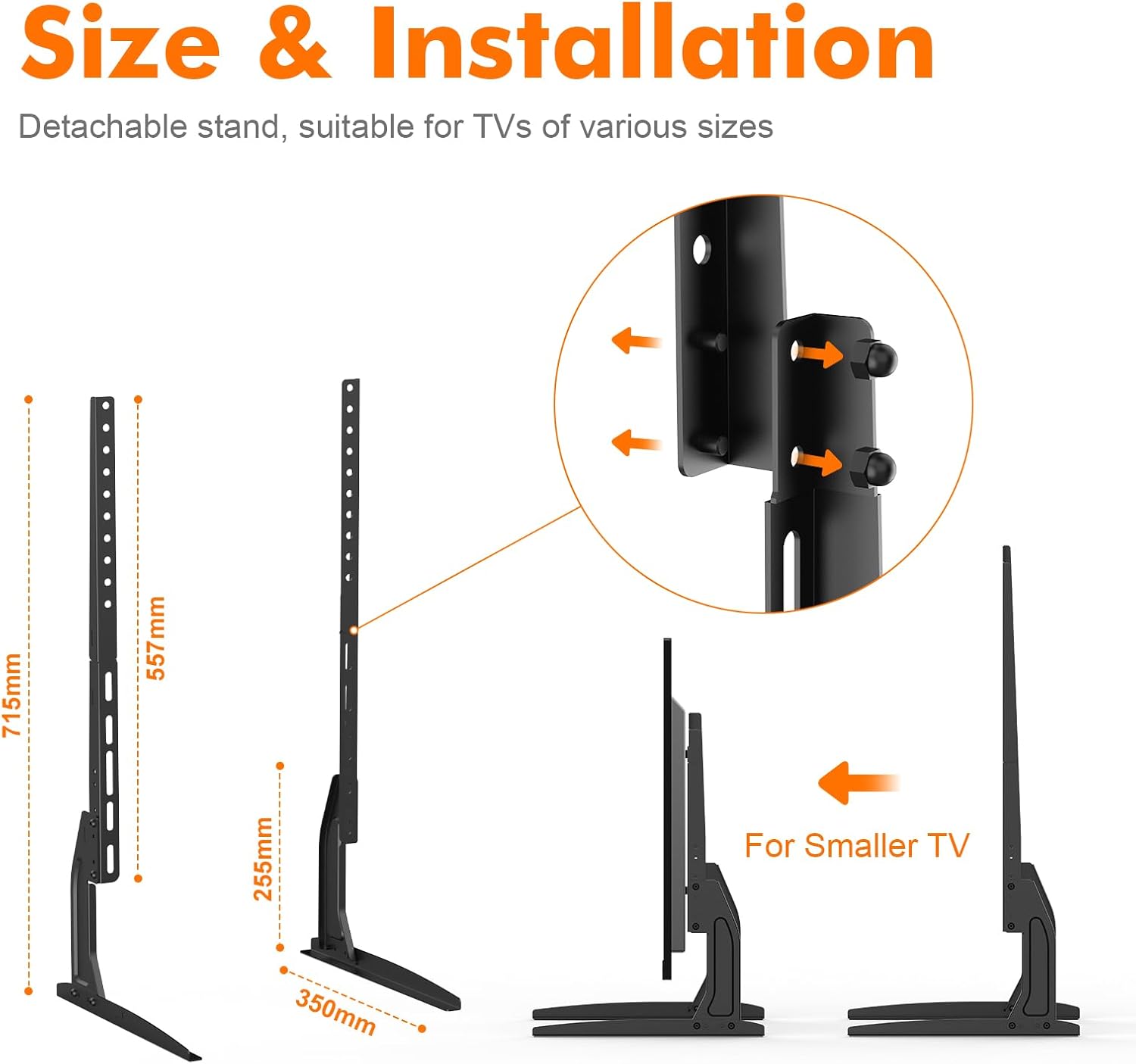 Size & Installation

Detachable stand, suitable for TVs of various sizes

715mm

557mm

255mm

350mm

For Smaller TV