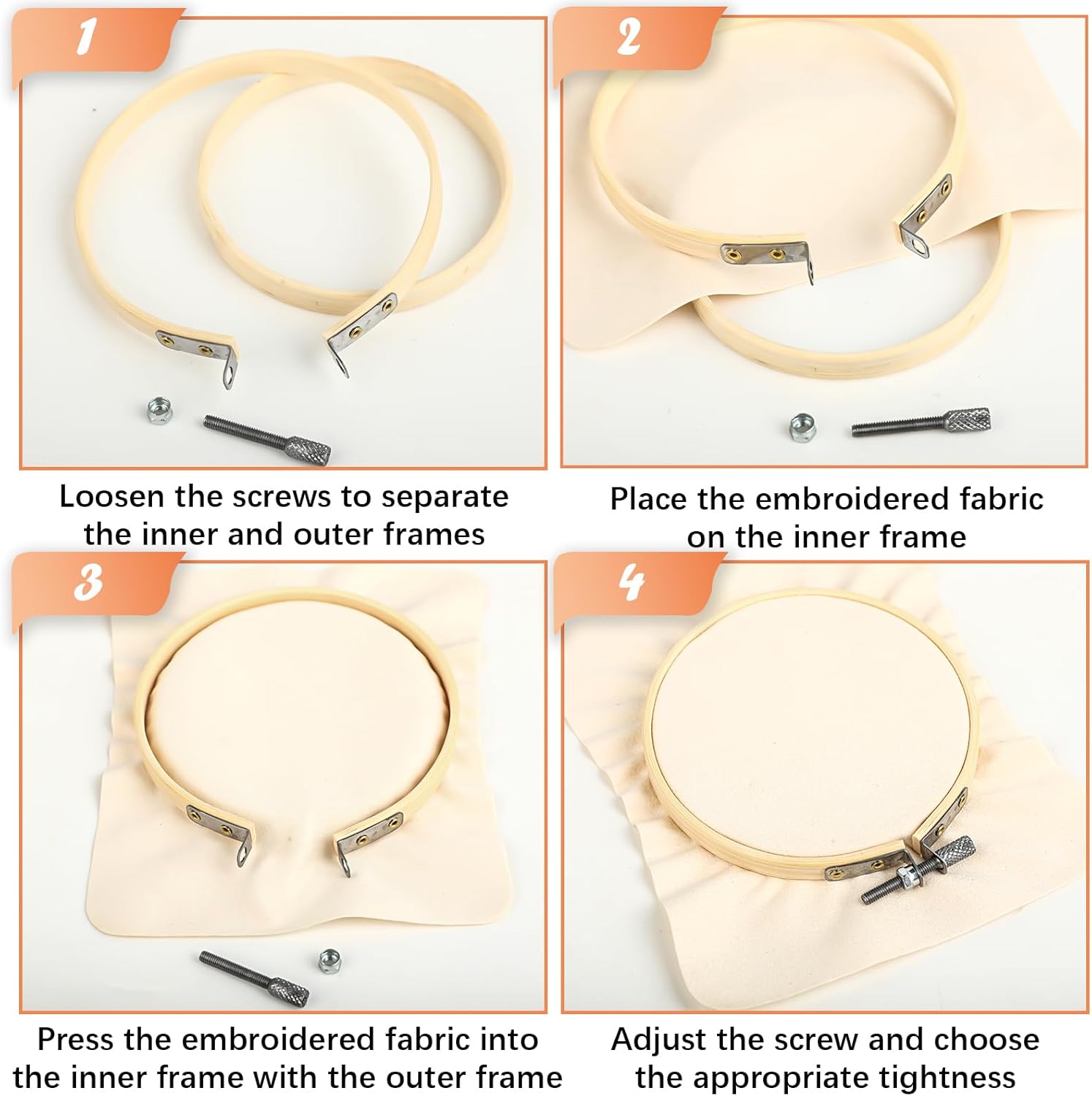 1

Loosen the screws to separate the inner and outer frames

2

Place the embroidered fabric on the inner frame

3

Press the embroidered fabric into the inner frame with the outer frame

4

Adjust the screw and choose the appropriate tightness