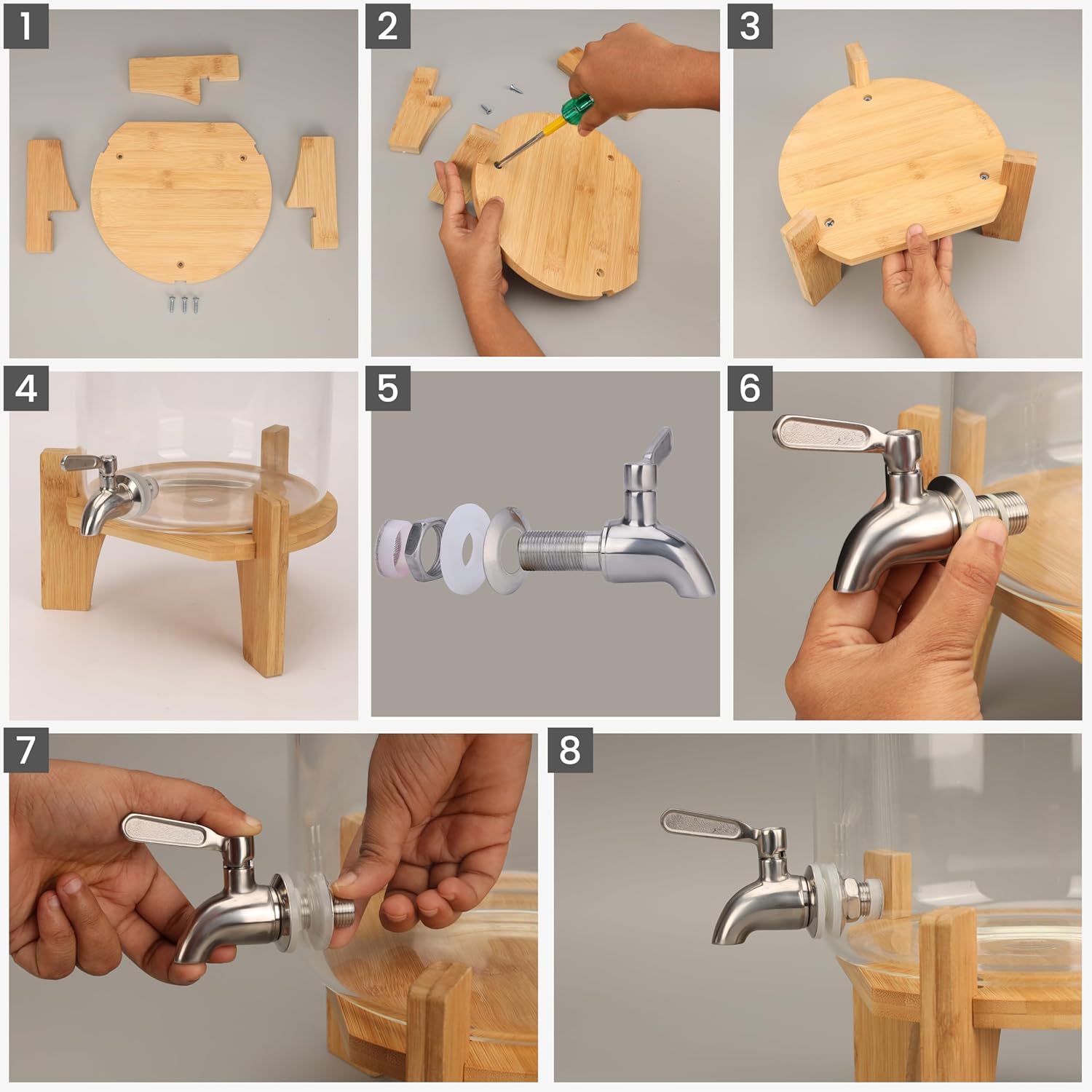 1

2

3

4

5

6

7

8