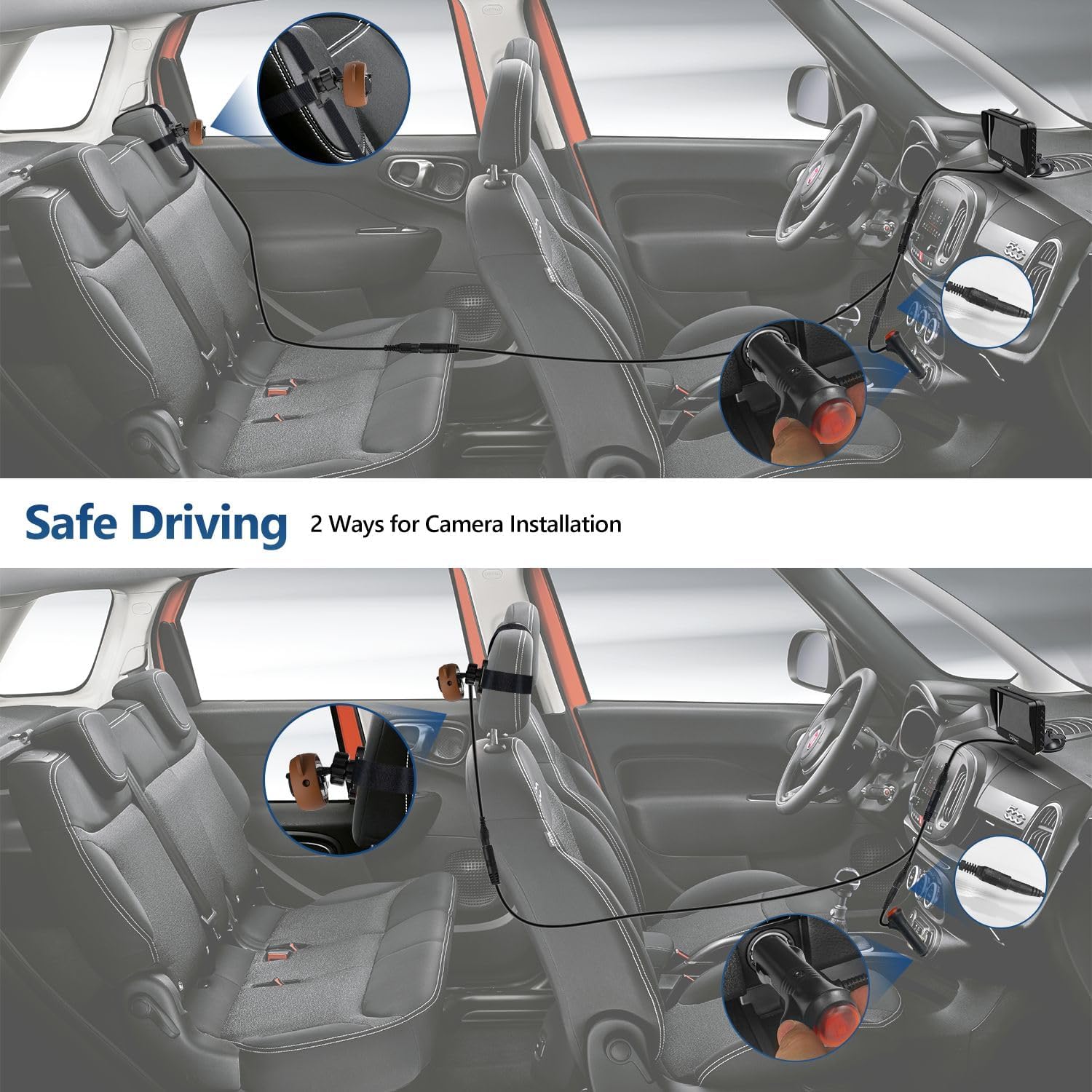 Safe Driving 2 Ways for Camera Installation