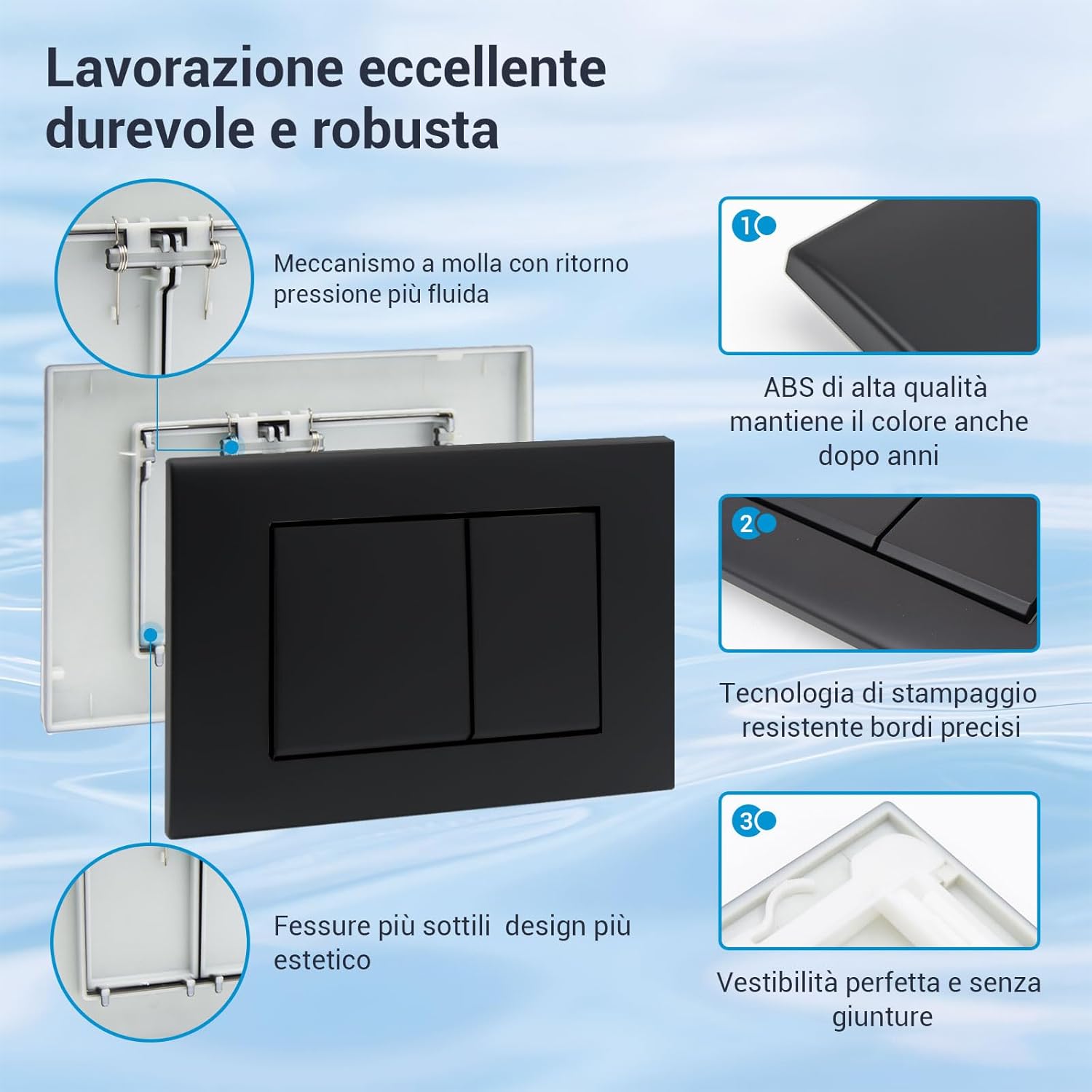 Lavorazione eccellente durevole e robusta

Meccanismo a molla con ritorno pressione più fluida

Fessure più sottili design più estetico

1

ABS di alta qualità mantiene il colore anche dopo anni

2

Tecnologia di stampaggio resistente bordi precisi

3

Vestibilità perfetta e senza giunture