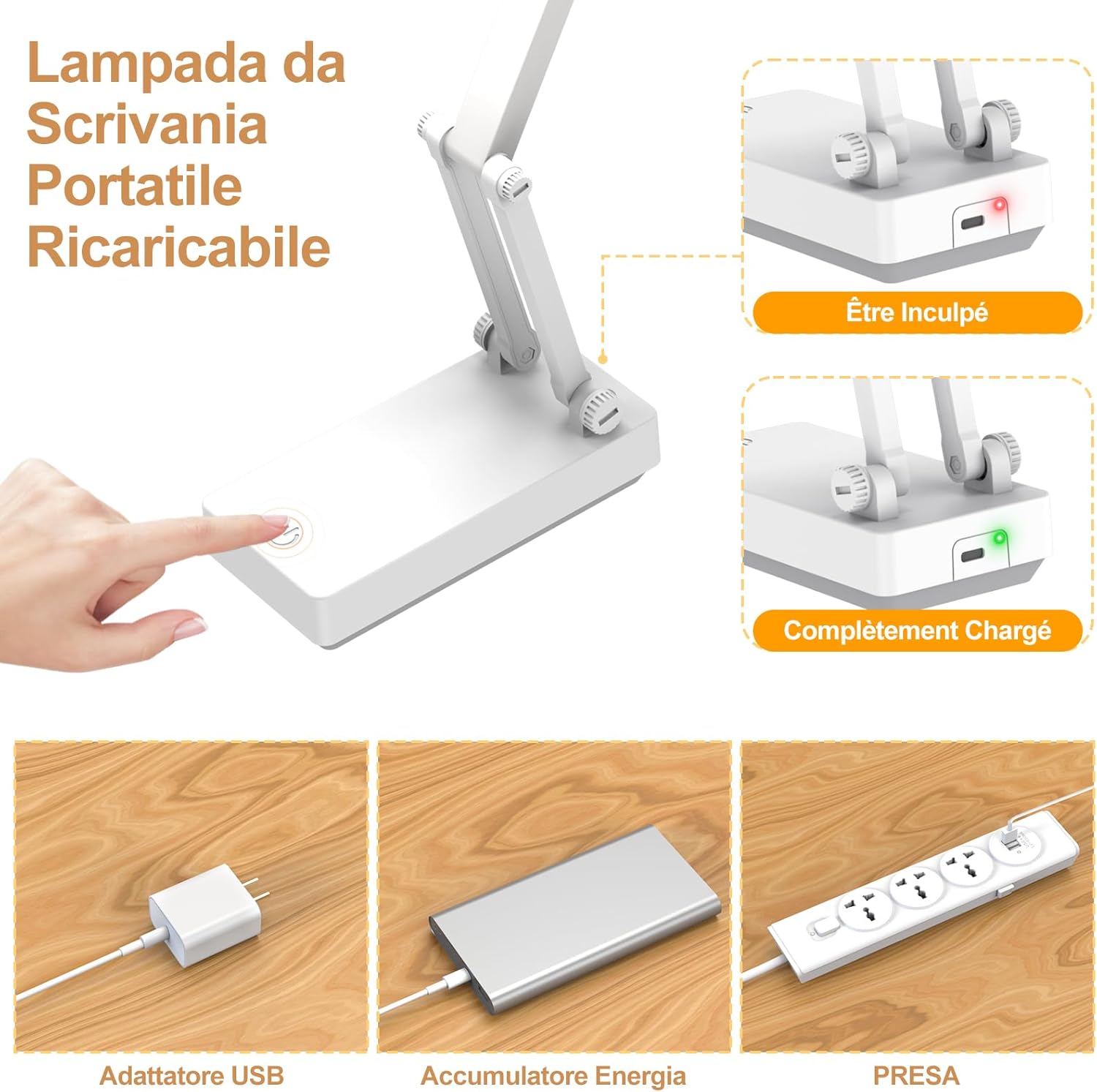 Lampada da Scrivania Portatile Ricaricabile

Être Inculpé

Complètement Chargé

Adattatore USB

Accumulatore Energia

PRESA