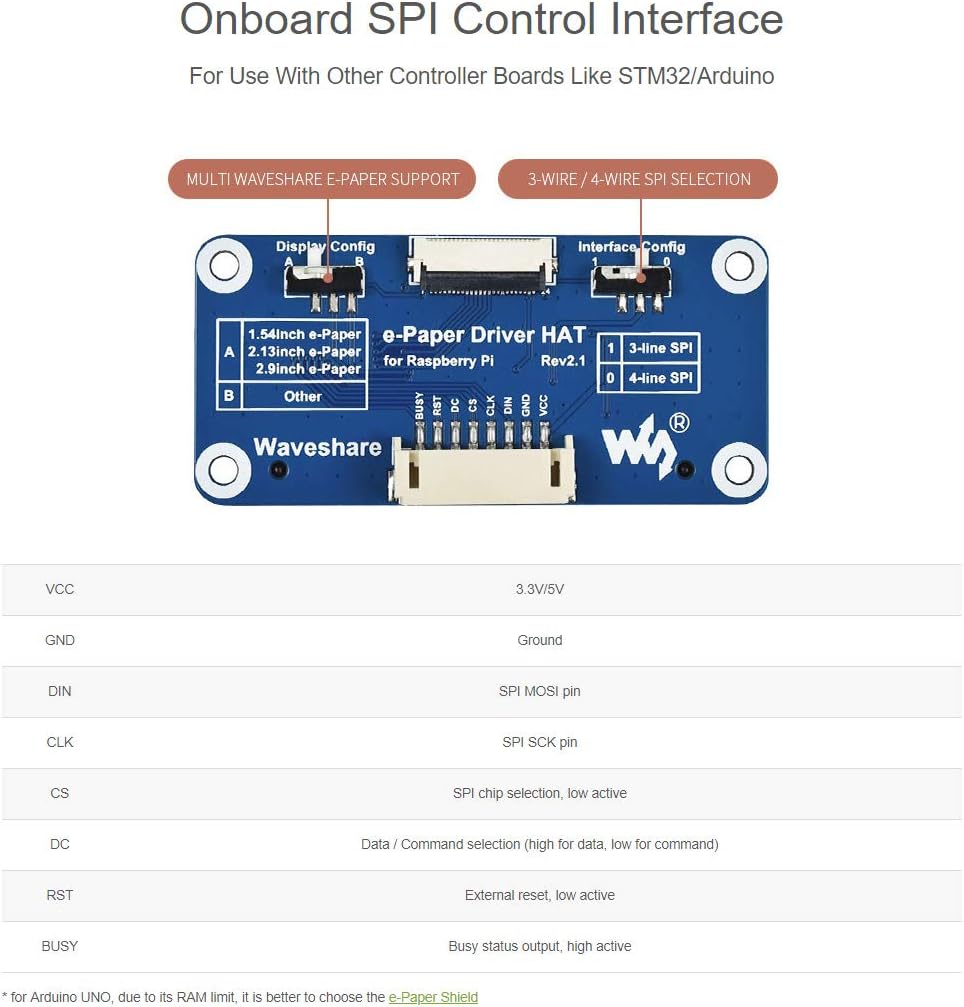 Onboard SPI Control Interface

For Use With Other Controller Boards Like STM32/Arduino

MULTI WAVESHARE E-PAPER SUPPORT

3-WIRE / 4-WIRE SPI SELECTION

Display Config
A B

Interface Config
1 0

| A | 1.54inch e-Paper 2.13inch e-Paper 2.9inch e-Paper |
|---|---|
| B | Other |

e-Paper Driver HAT
for Raspberry Pi
Rev2.1

| 1 | 3-line SPI |
|---|---|
| 0 | 4-line SPI |

BUSY RST DC CS CLK DIN GND VCC

Waveshare

®

| VCC | 3.3V/5V |
|---|---|
| GND | Ground |
| DIN | SPI MOSI pin |
| CLK | SPI SCK pin |
| CS | SPI chip selection, low active |
| DC | Data / Command selection (high for data, low for command) |
| RST | External reset, low active |
| BUSY | Busy status output, high active |

* for Arduino UNO, due to its RAM limit, it is better to choose the e-Paper Shield