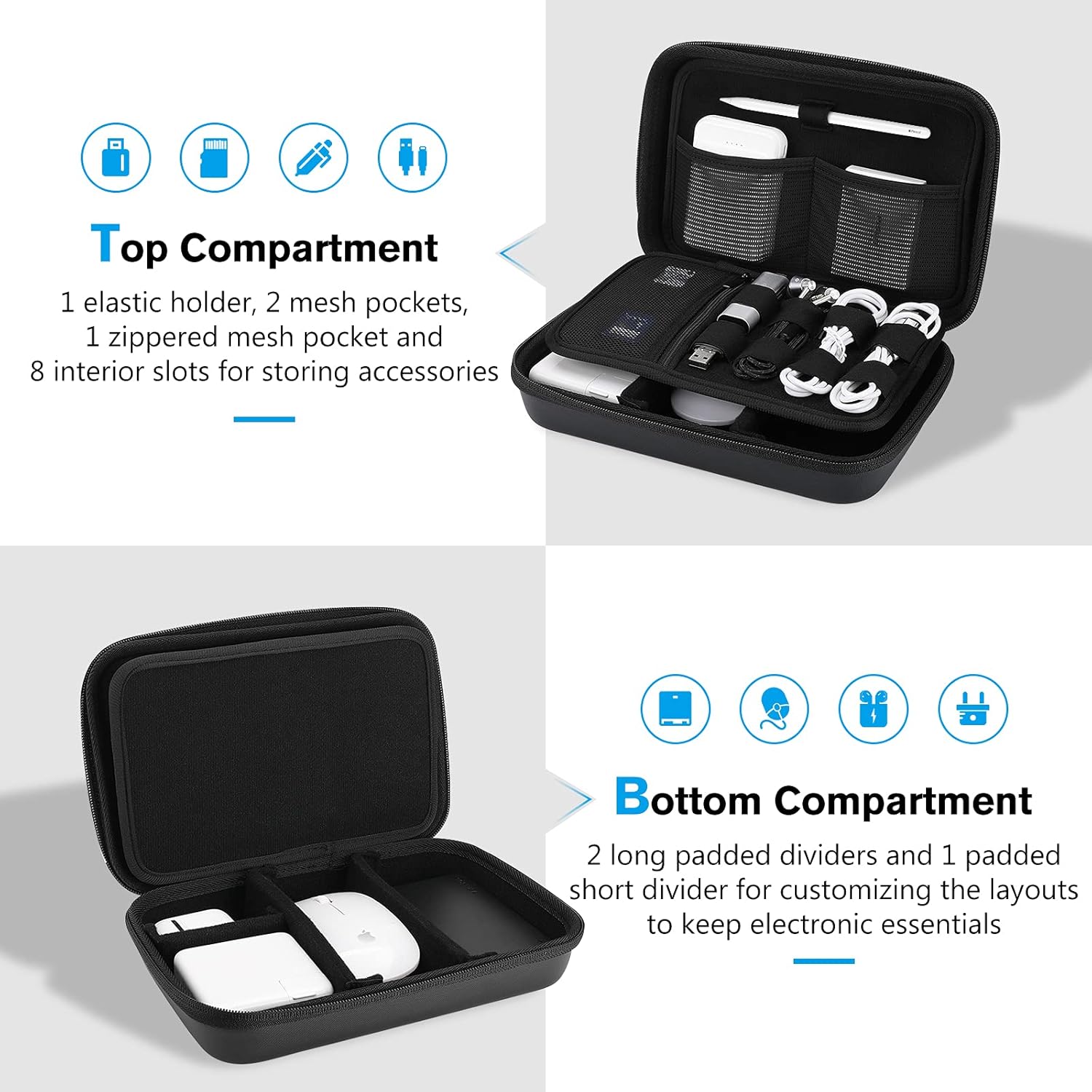 Top Compartment

1 elastic holder, 2 mesh pockets, 1 zippered mesh pocket and 8 interior slots for storing accessories

Bottom Compartment

2 long padded dividers and 1 padded short divider for customizing the layouts to keep electronic essentials