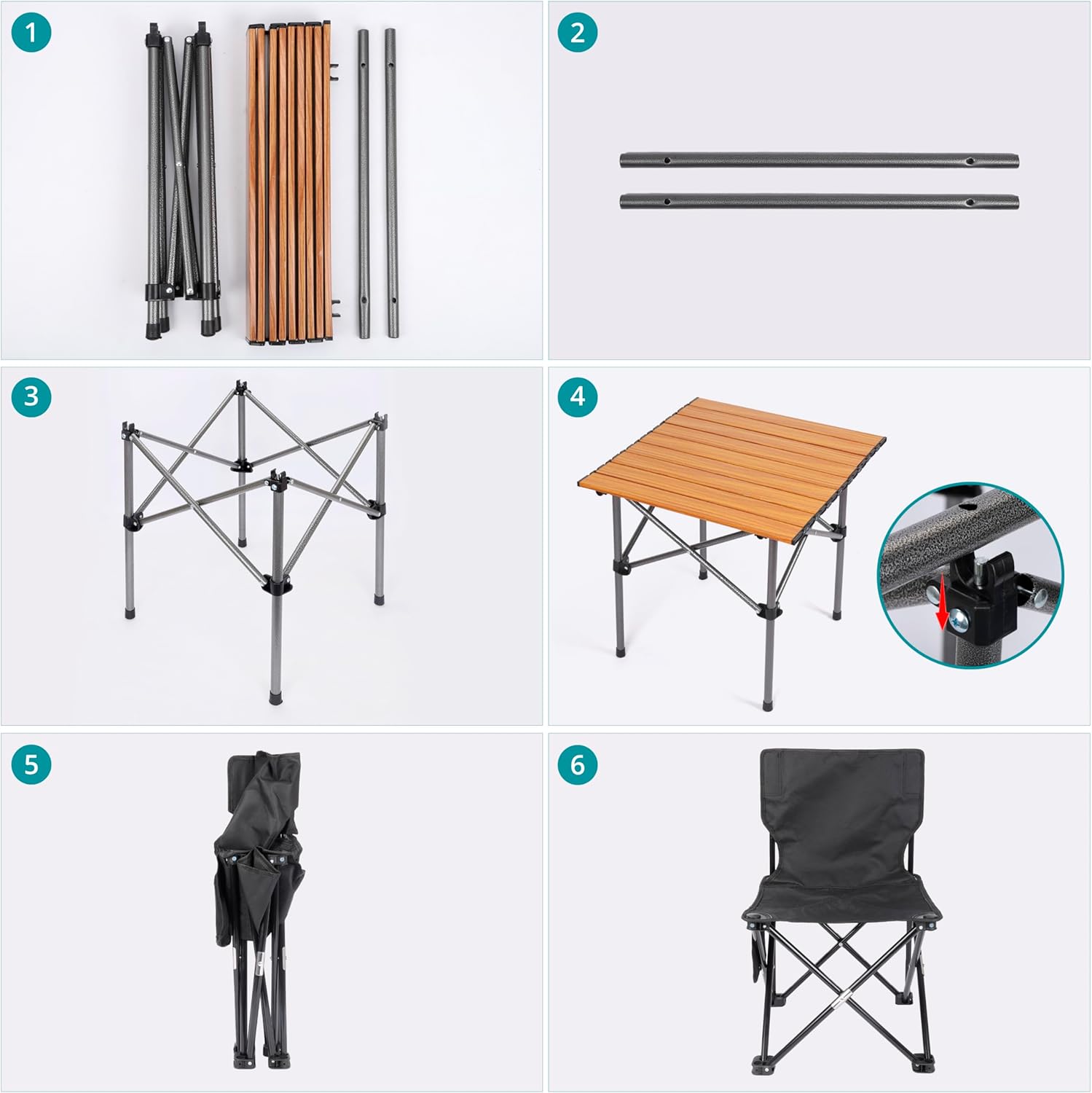 1

2

3

4

5

6