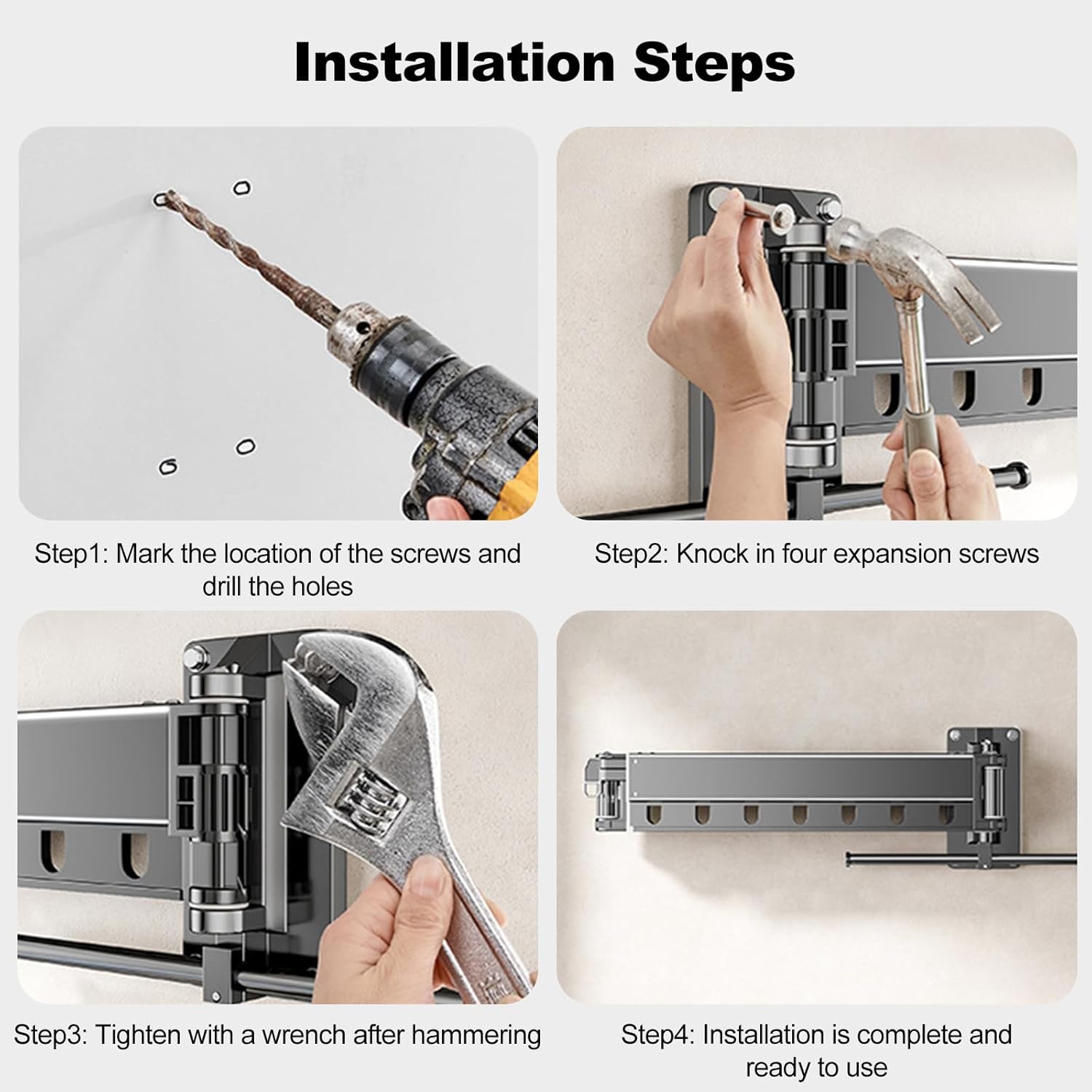 Installation Steps

Step1: Mark the location of the screws and drill the holes

Step2: Knock in four expansion screws

Step3: Tighten with a wrench after hammering

Step4: Installation is complete and ready to use