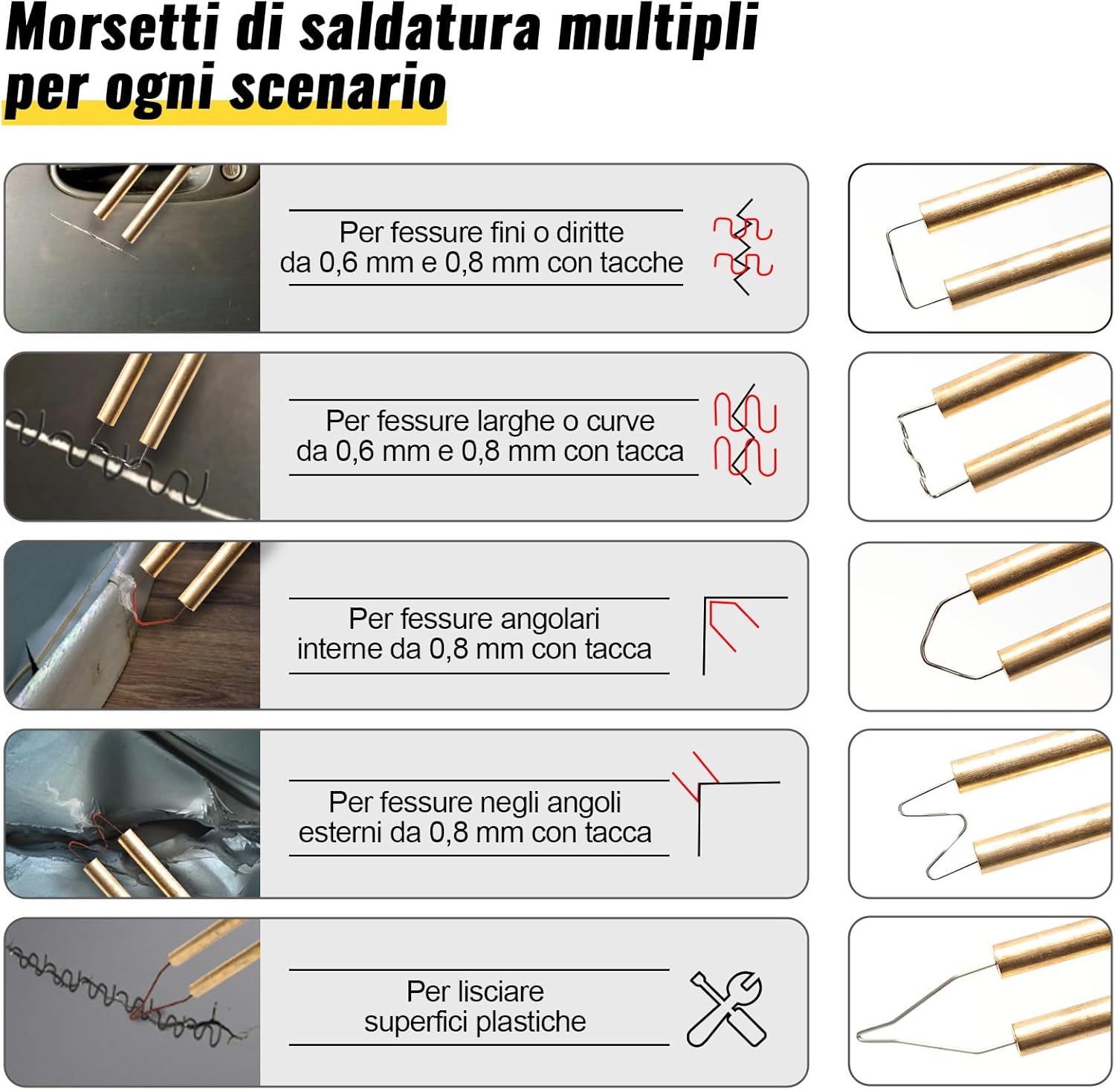 Morsetti di saldatura multipli per ogni scenario

Per fessure fini o diritte da 0,6 mm e 0,8 mm con tacche

Per fessure larghe o curve da 0,6 mm e 0,8 mm con tacca

Per fessure angolari interne da 0,8 mm con tacca

Per fessure negli angoli esterni da 0,8 mm con tacca

Per lisciare superfici plastiche