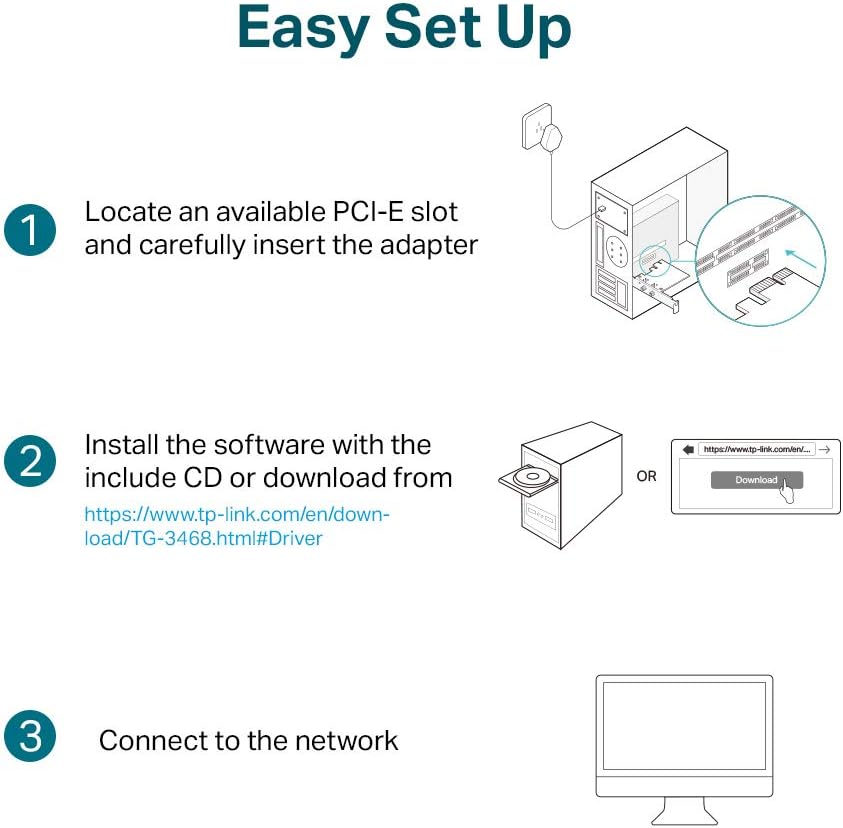 Easy Set Up

1 Locate an available PCI-E slot and carefully insert the adapter

2 Install the software with the include CD or download from https://www.tp-link.com/en/download/TG-3468.html#Driver

OR

https://www.tp-link.com/en/...

Download

3 Connect to the network