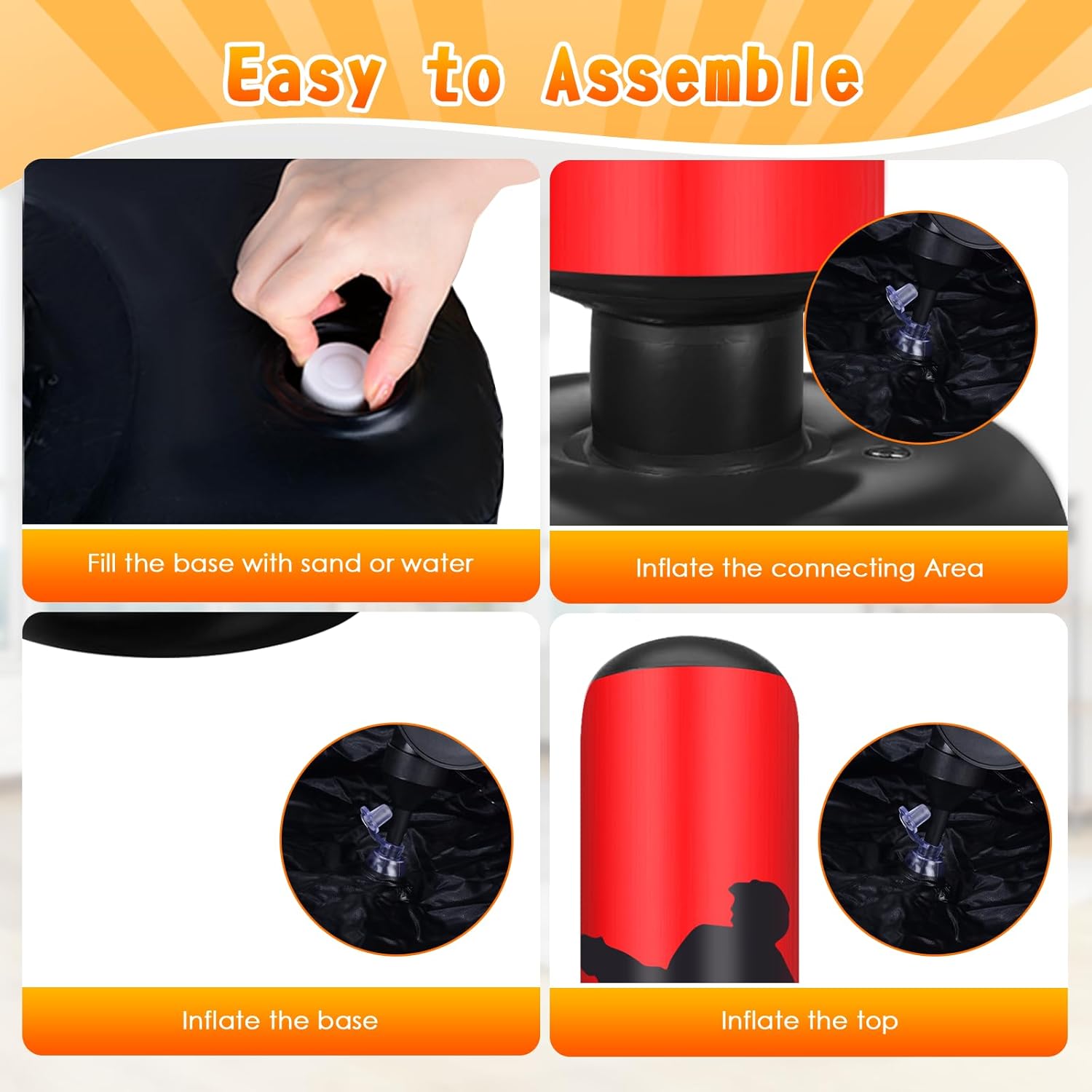 Easy to Assemble

Fill the base with sand or water

Inflate the connecting Area

Inflate the base

Inflate the top