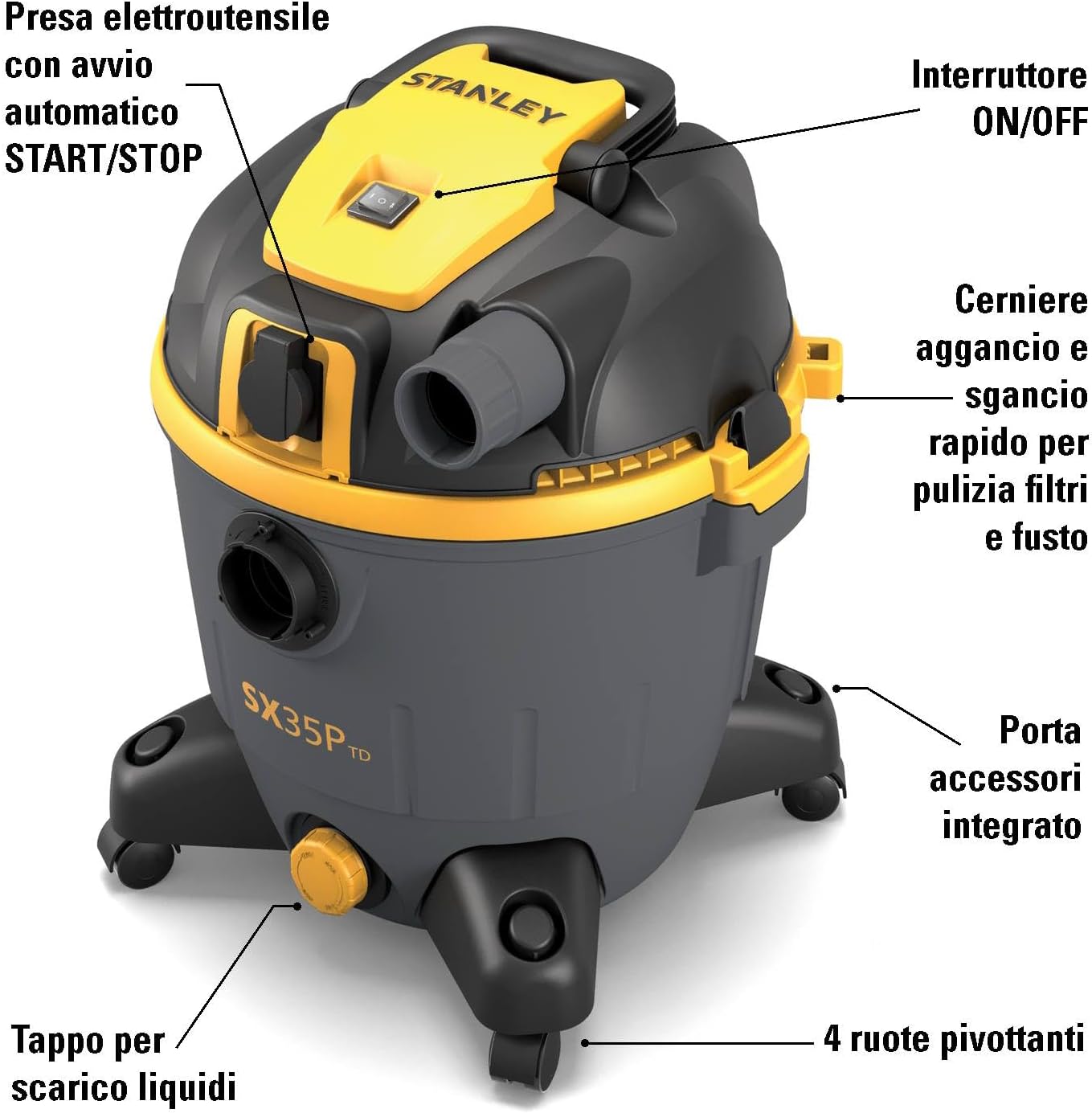 Presa elettroutensile con avvio automatico START/STOP

STANLEY

Interruttore ON/OFF

Cerniere aggancio e sgancio rapido per pulizia filtri e fusto

SX35P TD

Porta accessori integrato

Tappo per scarico liquidi

4 ruote pivottanti