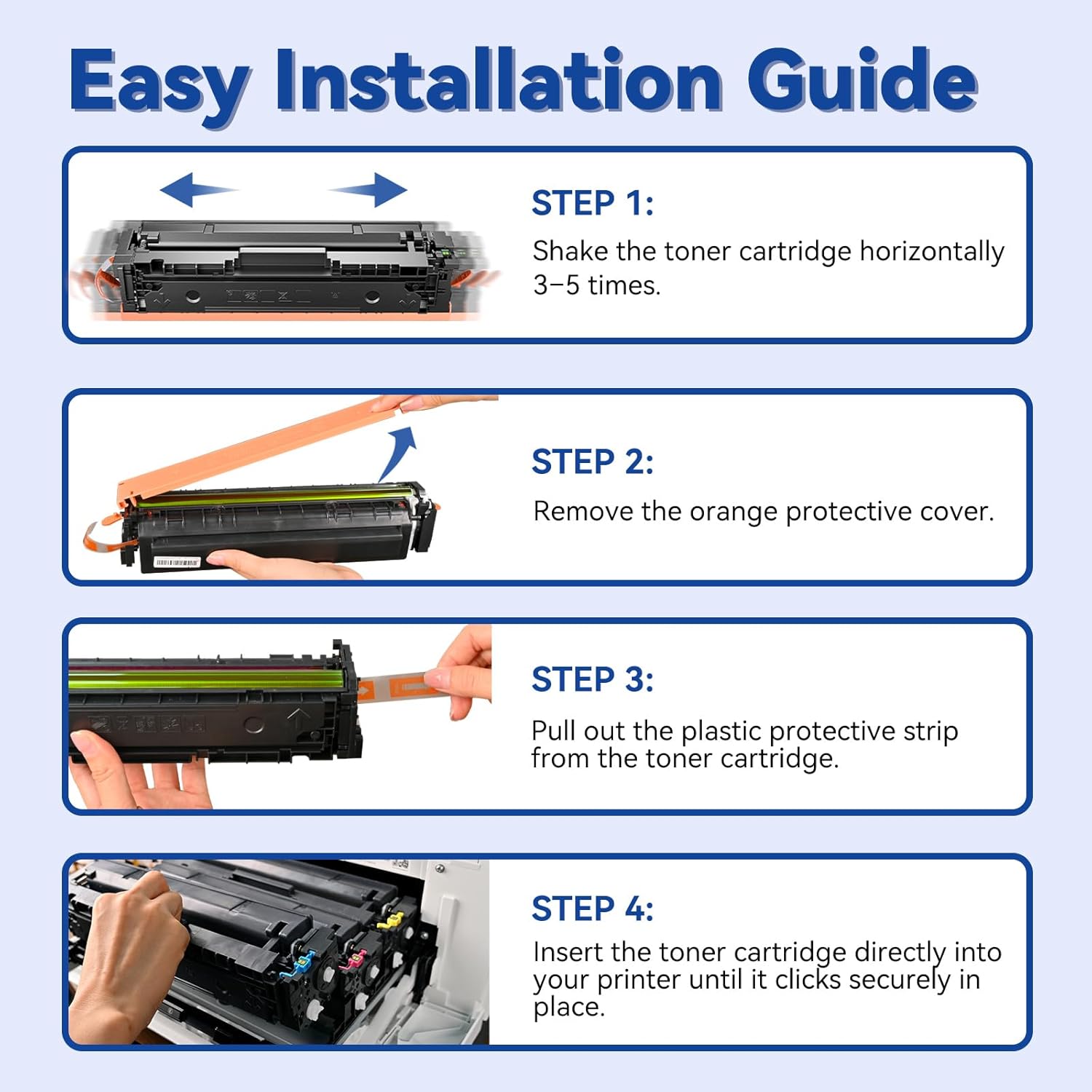 Easy Installation Guide

STEP 1:
Shake the toner cartridge horizontally 3–5 times.

STEP 2:
Remove the orange protective cover.

STEP 3:
Pull out the plastic protective strip from the toner cartridge.

STEP 4:
Insert the toner cartridge directly into your printer until it clicks securely in place.