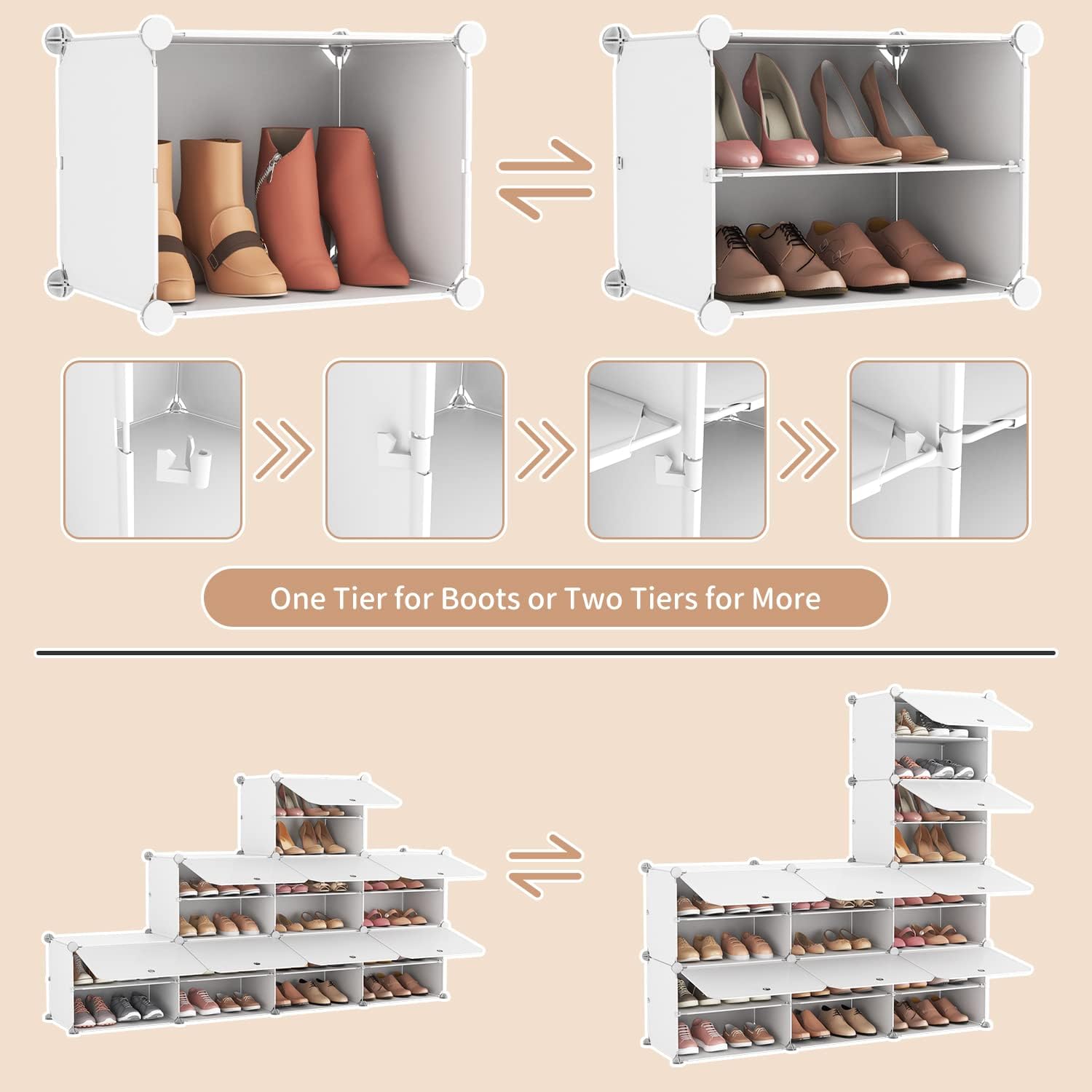 One Tier for Boots or Two Tiers for More